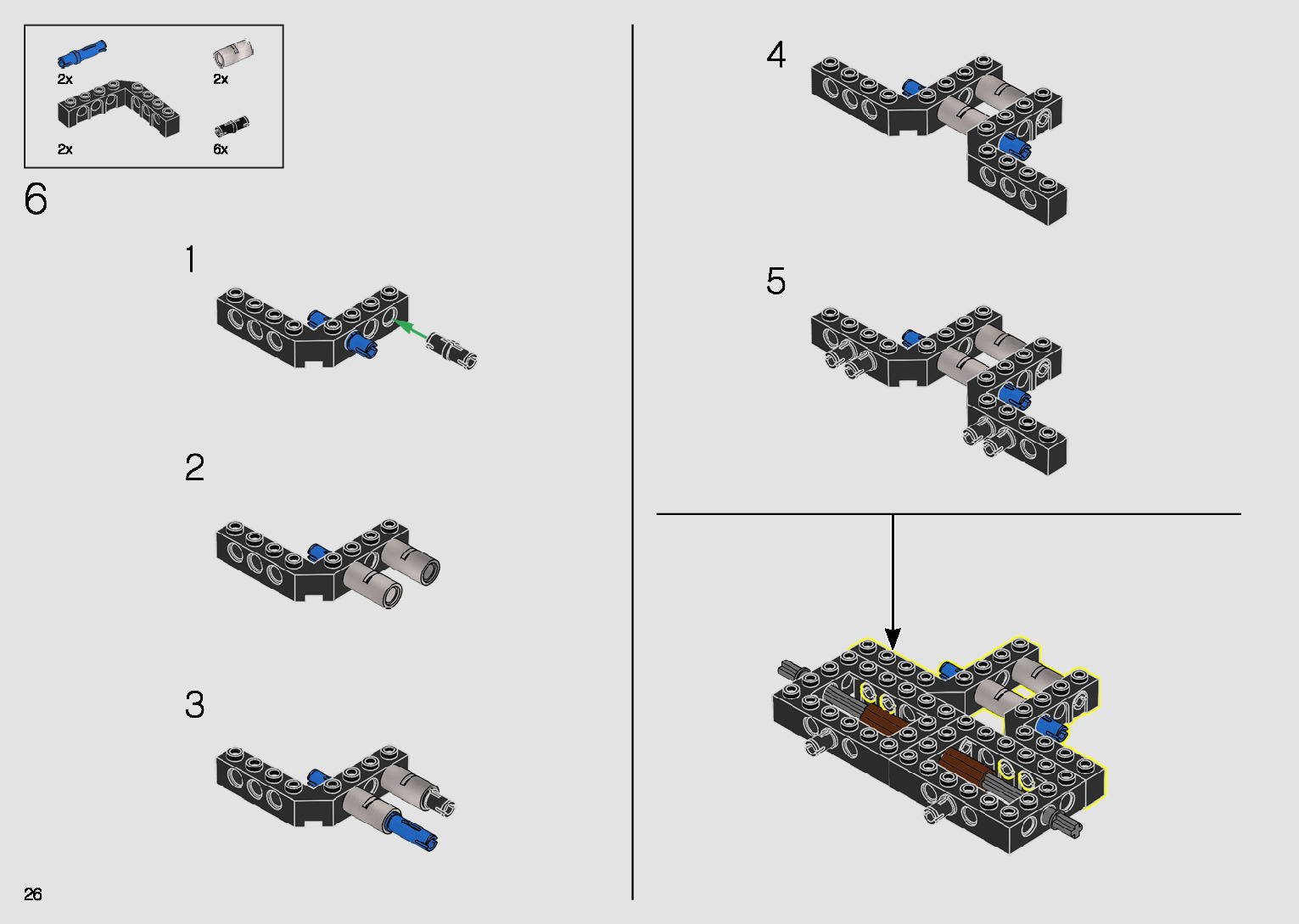 2x
2x
2x
6x

6

1

2

3

4

5

26