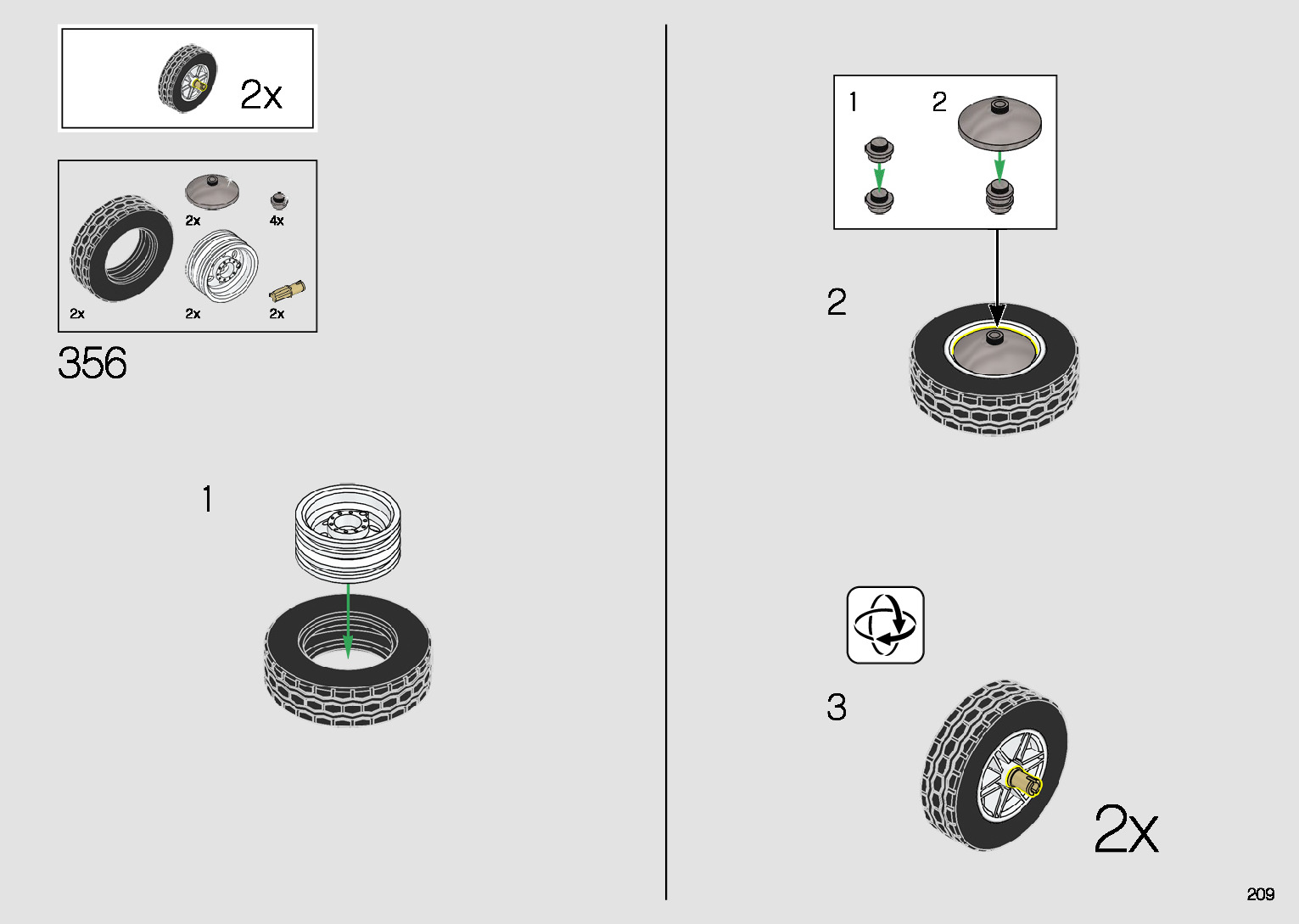 2x

2x
4x
2x
2x
2x

356

1

1
2

2

3

2x

209