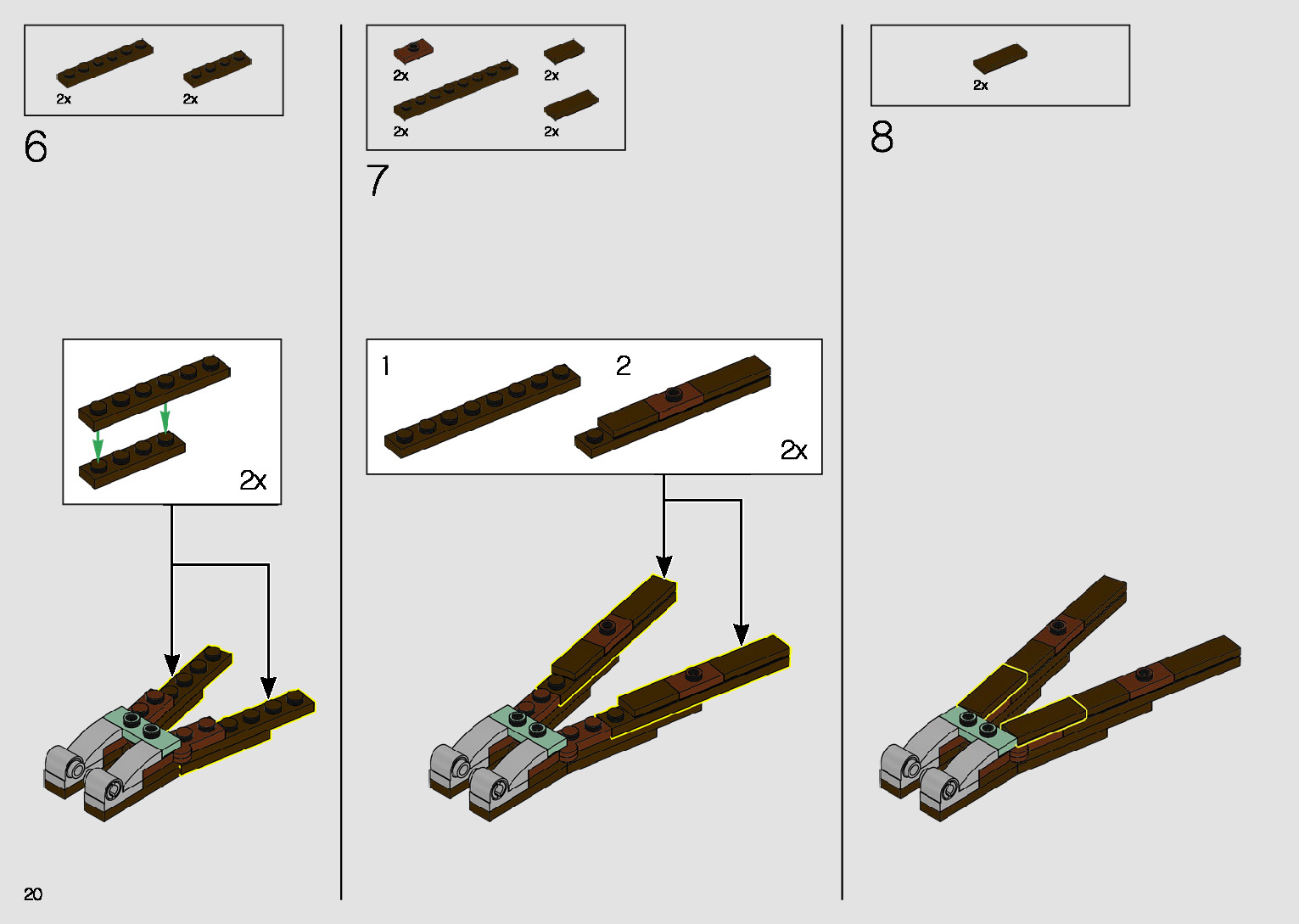 2x 2x

6

2x

2x 2x

2x 2x

7

1 2

2x

2x

8

20