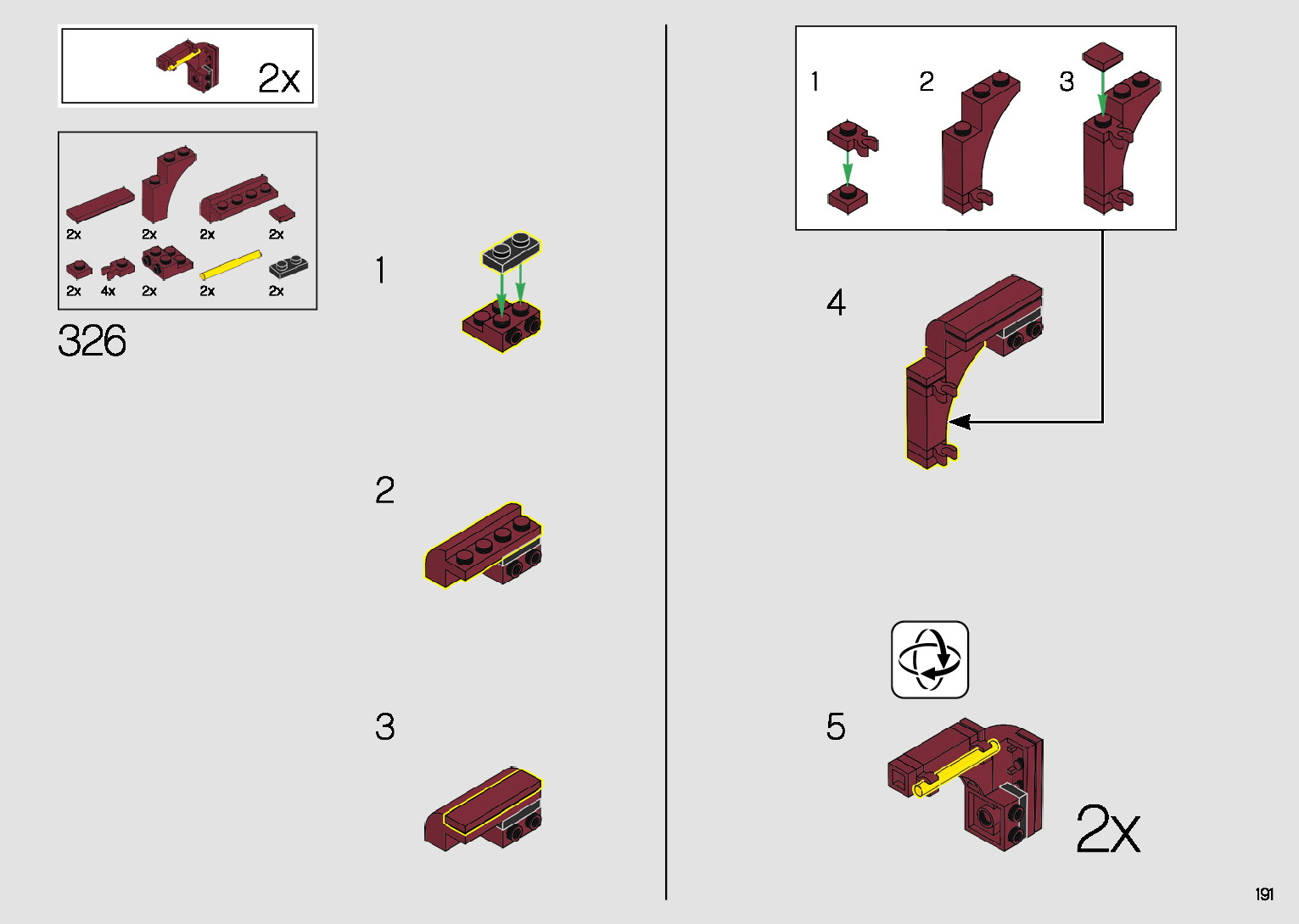 2x

2x 2x 2x 2x
2x 4x 2x 2x 2x

326

1

2

3

1 2 3

4

5

2x

191