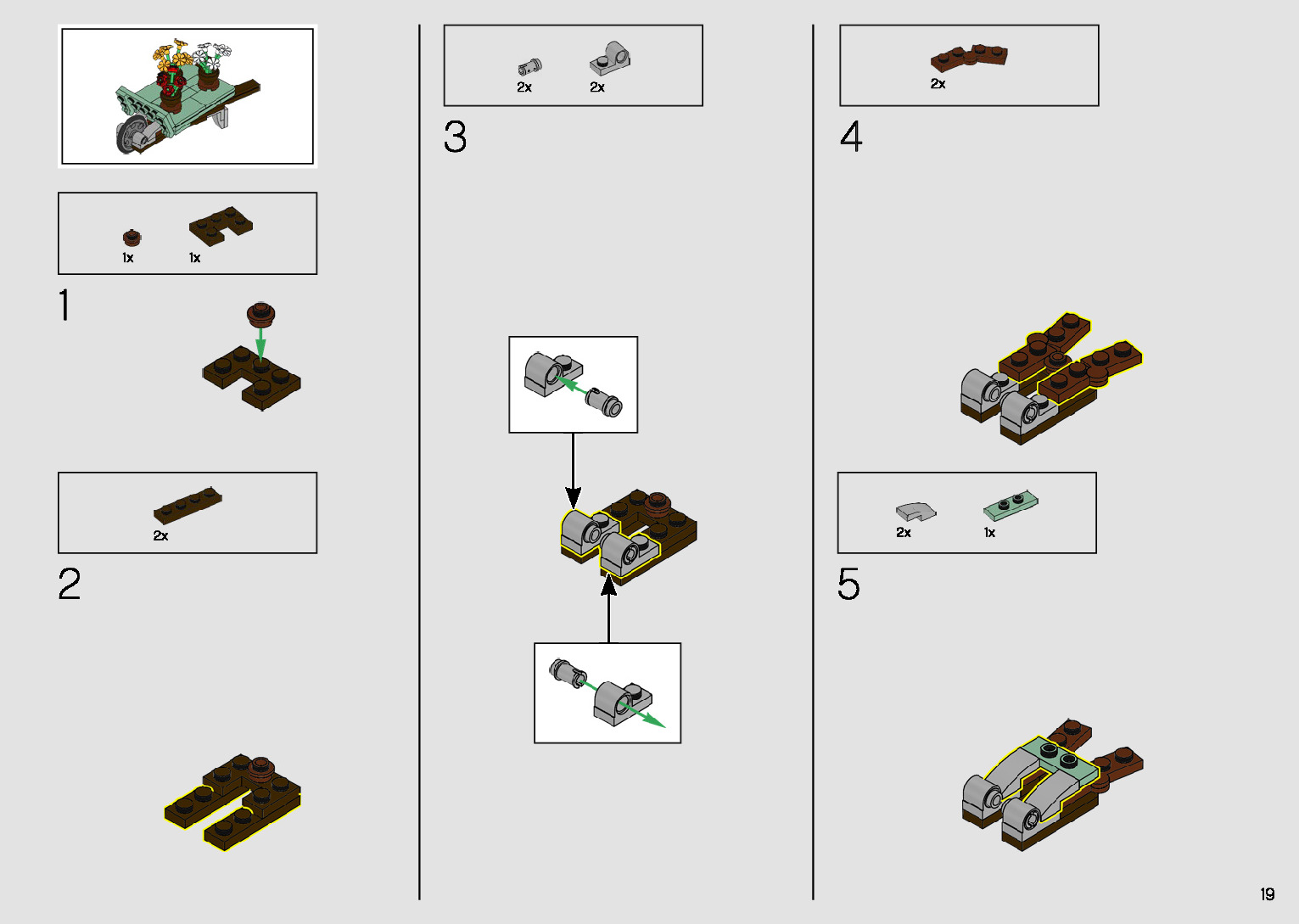 1x 1x

1

2x

2

2x 2x

3

2x

4

2x 1x

5

19