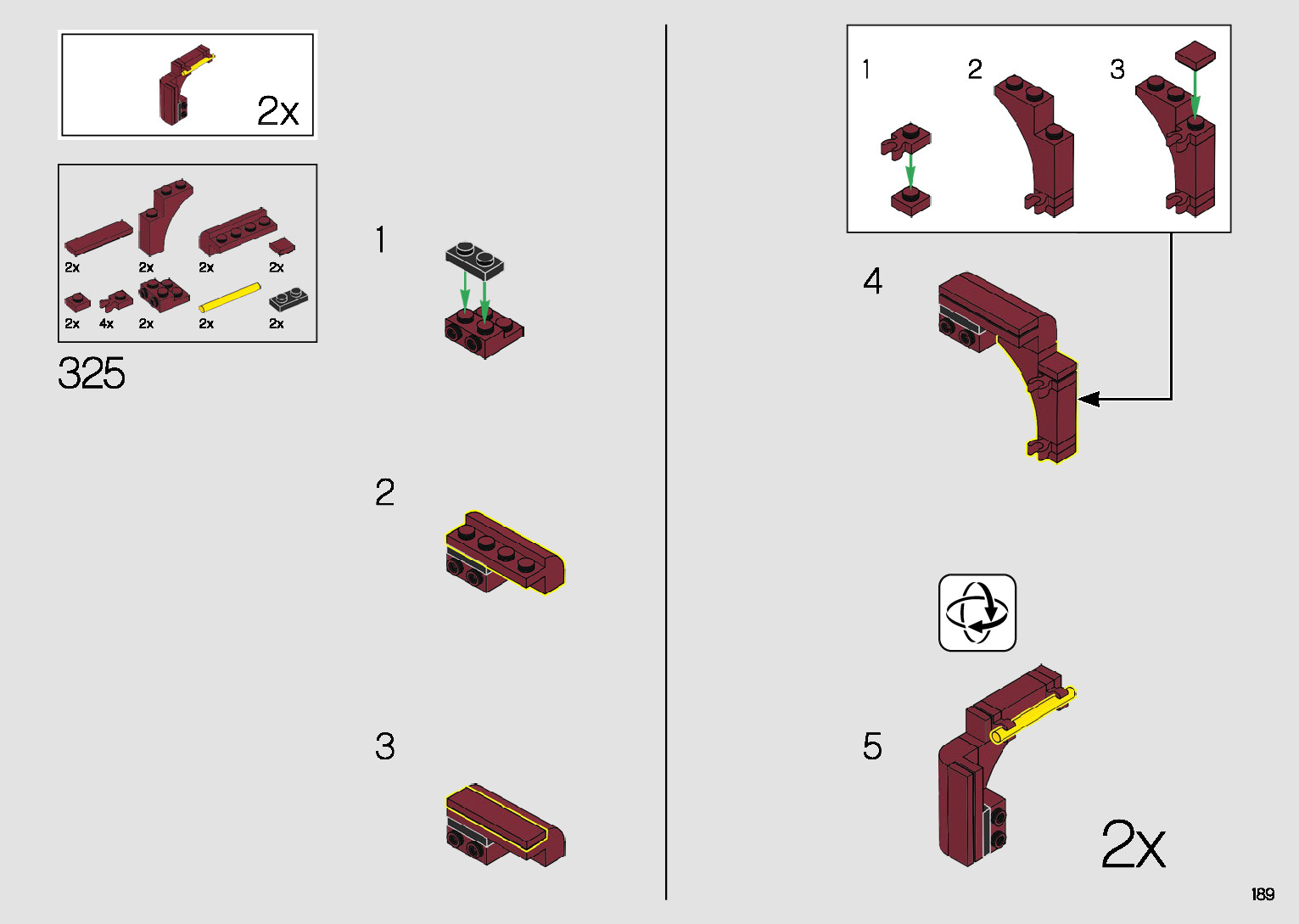 2x

2x 2x 2x 2x
2x 4x 2x 2x 2x

325

1

2

3

1 2 3

4

5

2x

189