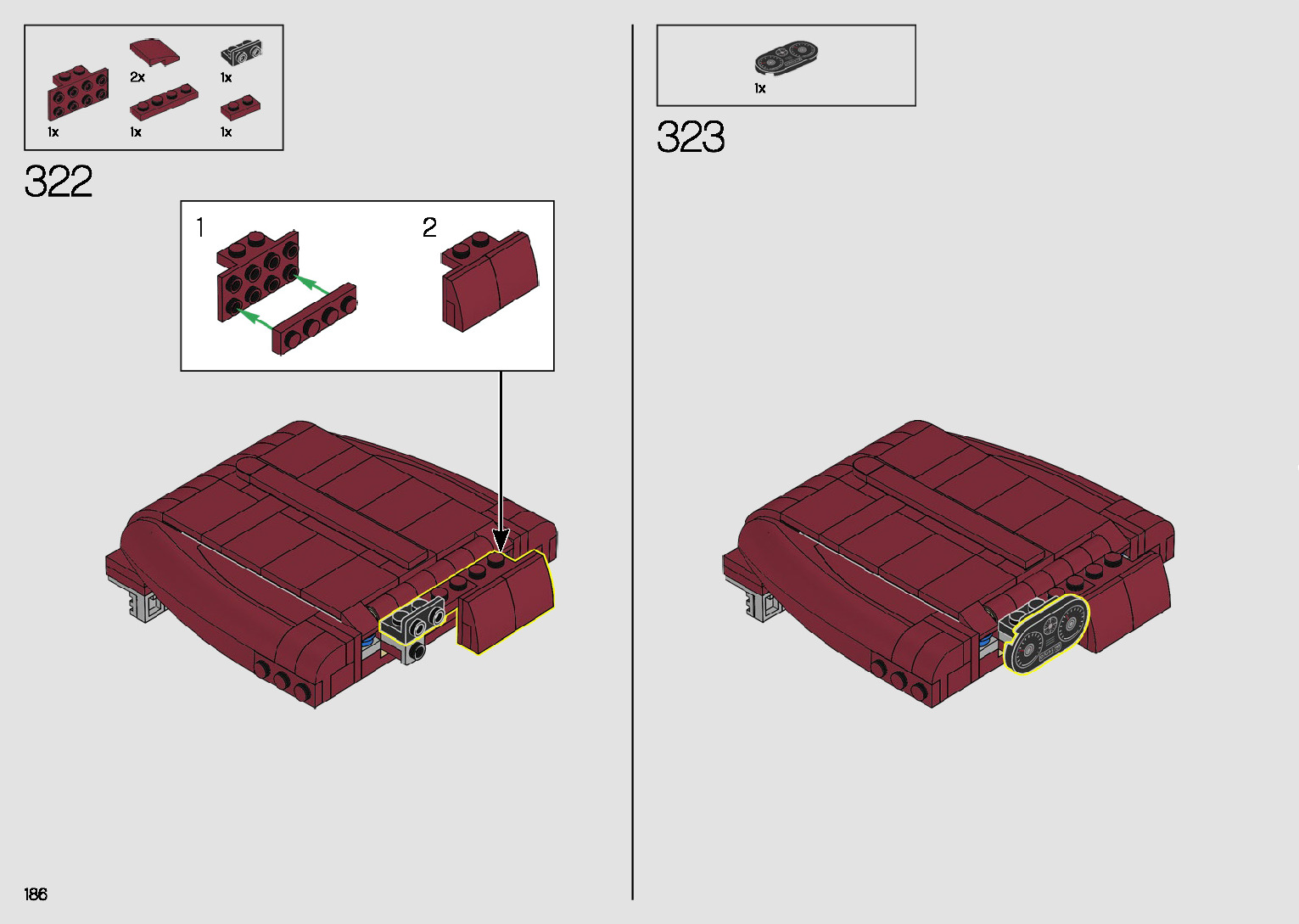 2x
1x
1x
1x
1x

322

1
2

1x

323

186