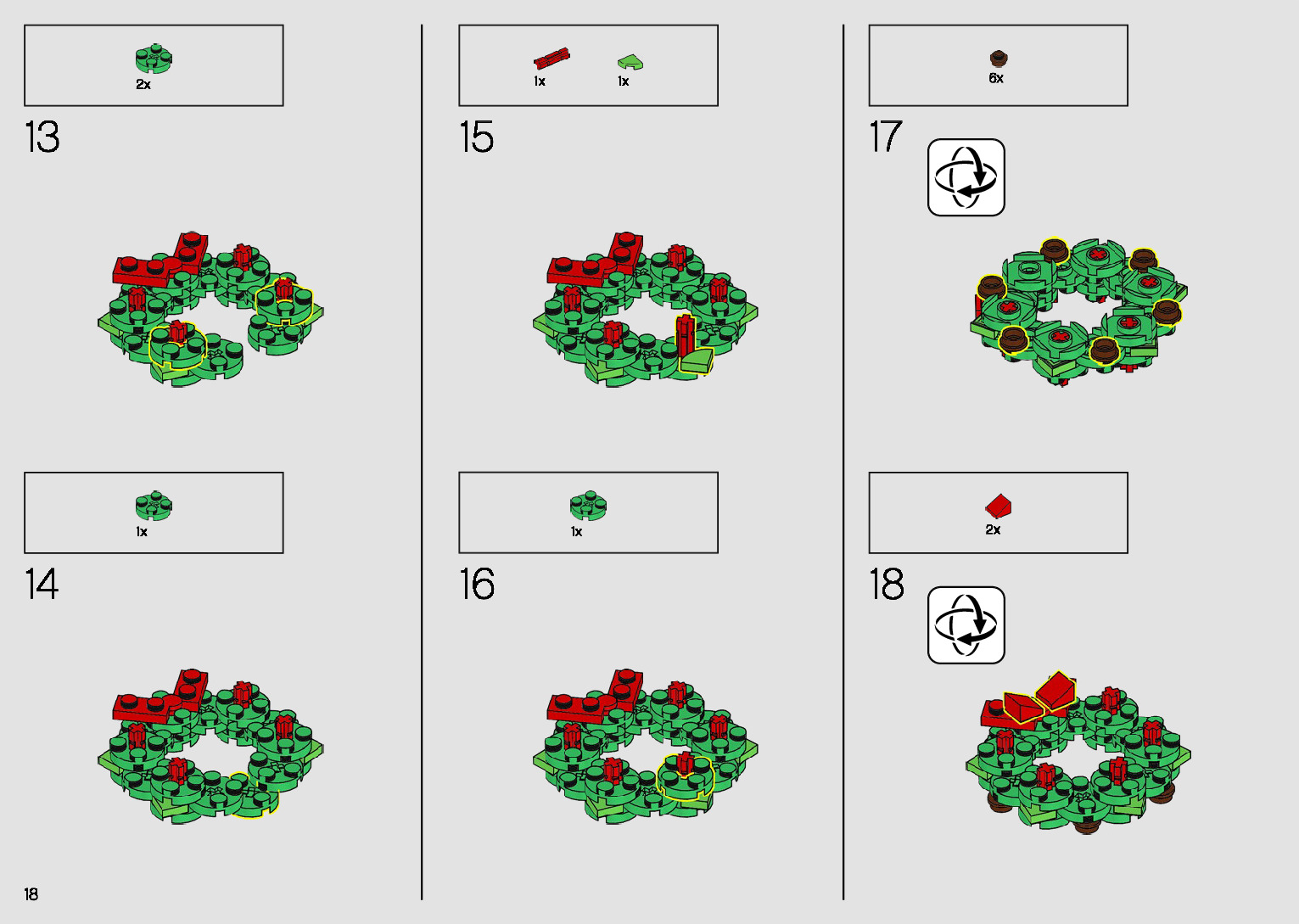 2x

13

1x

14

1x 1x

15

1x

16

6x

17

2x

18

18