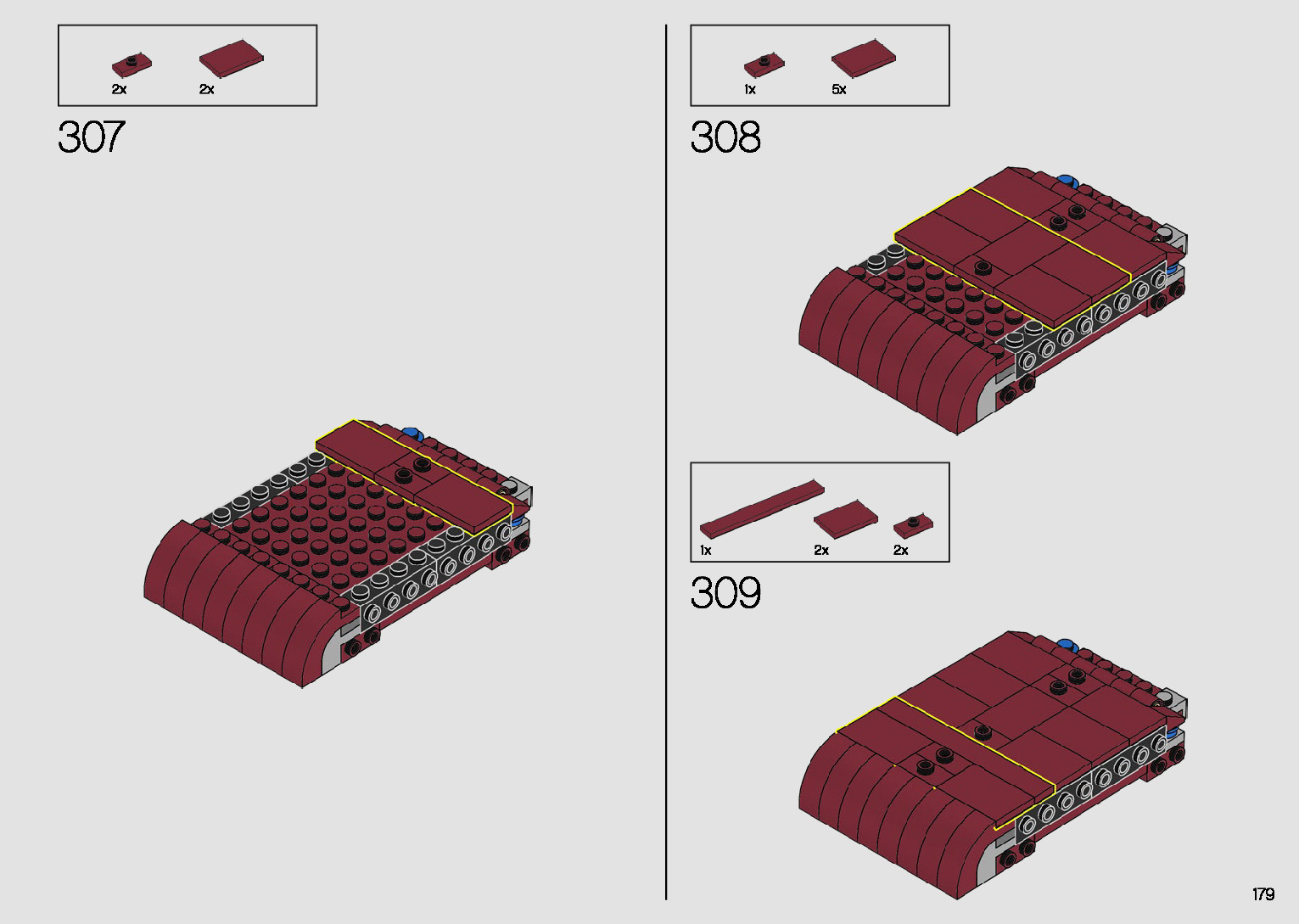 2x 2x

307

1x 5x

308

1x 2x 2x

309

179