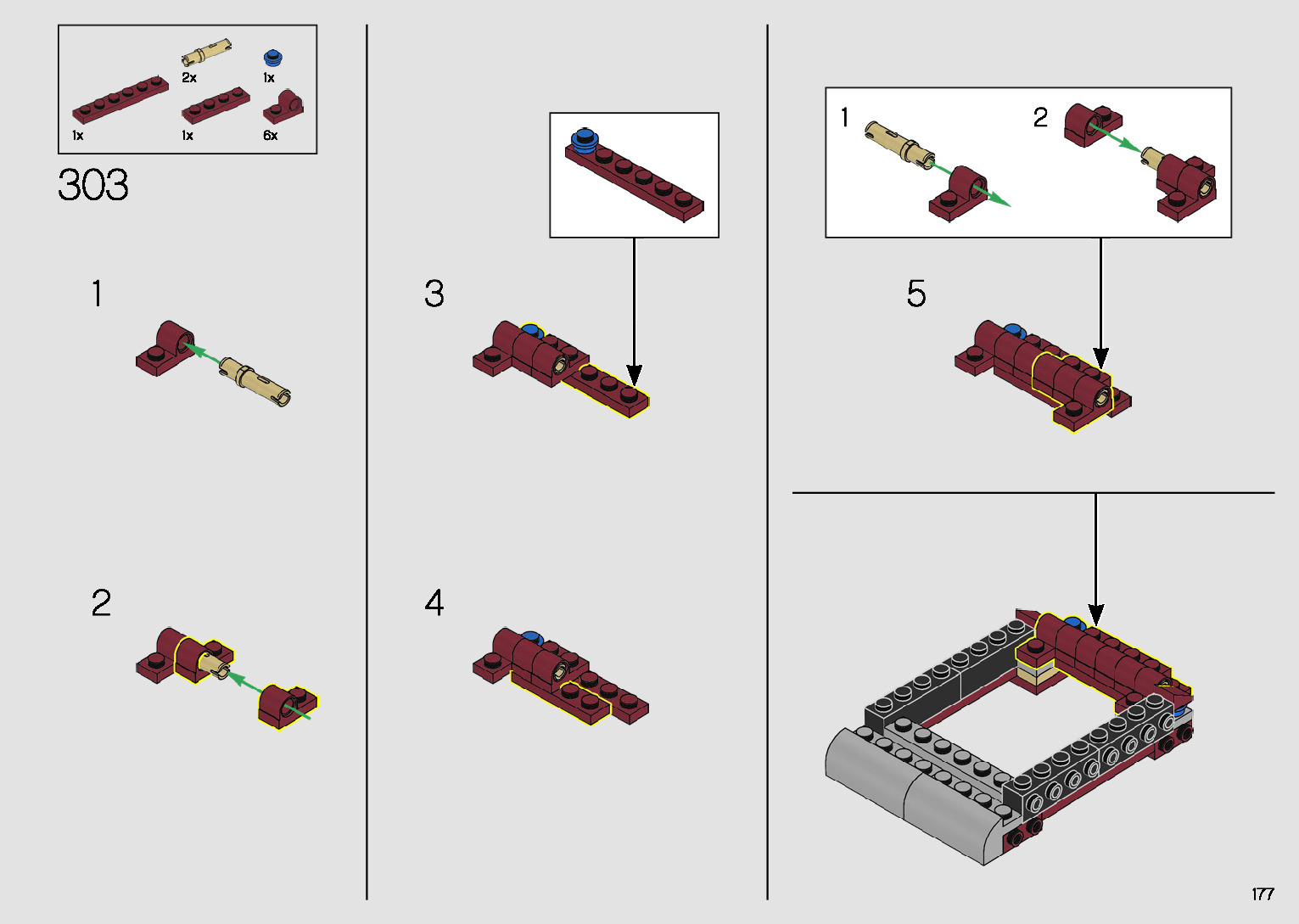 2x
1x
1x
1x
6x
303

1

2

3

4

1
2

5

177