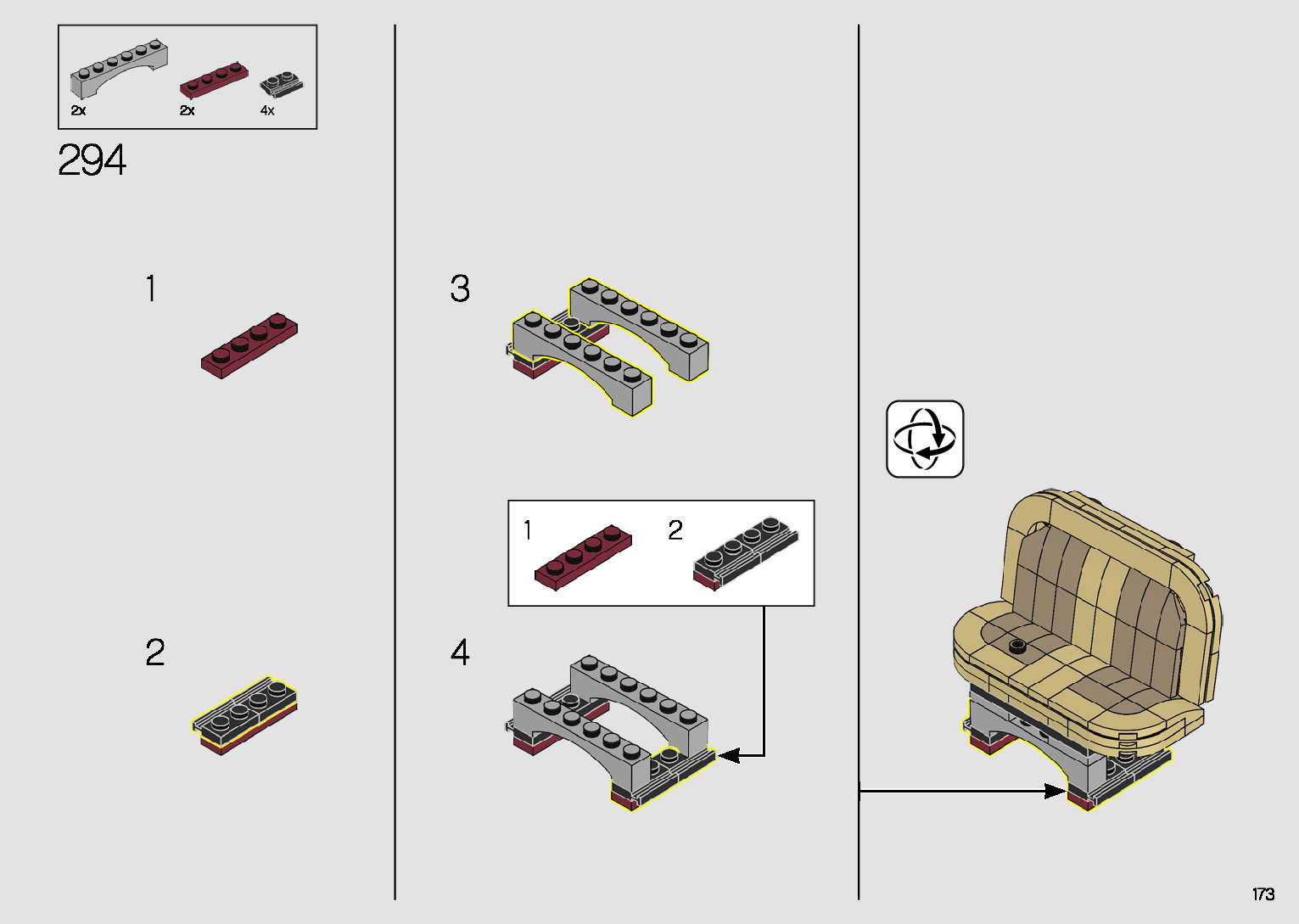 2x 2x 4x

294

1

2

3

1 2

4

173