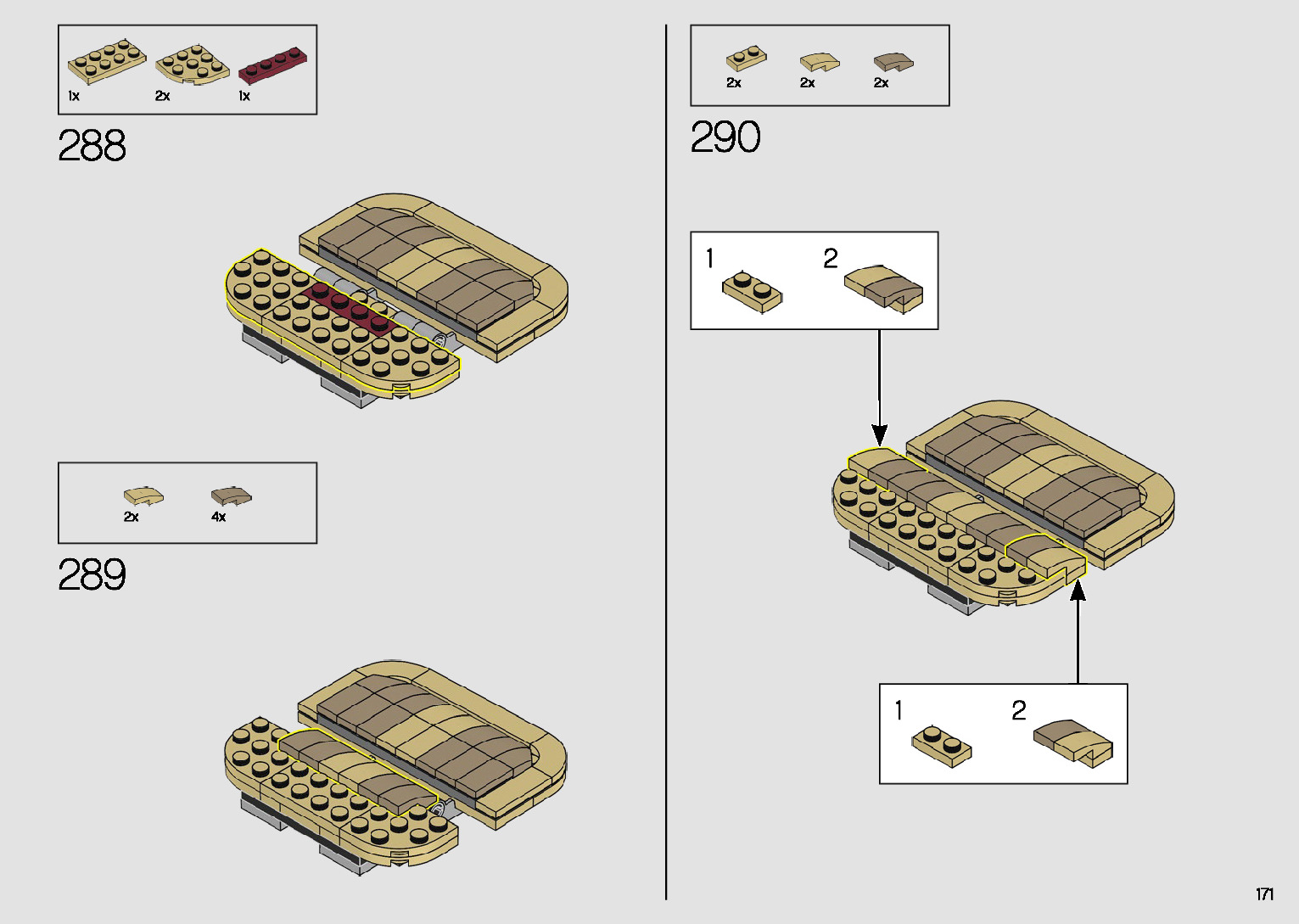 1x 2x 1x

288

2x 4x

289

2x 2x 2x

290

1 2

1 2

171