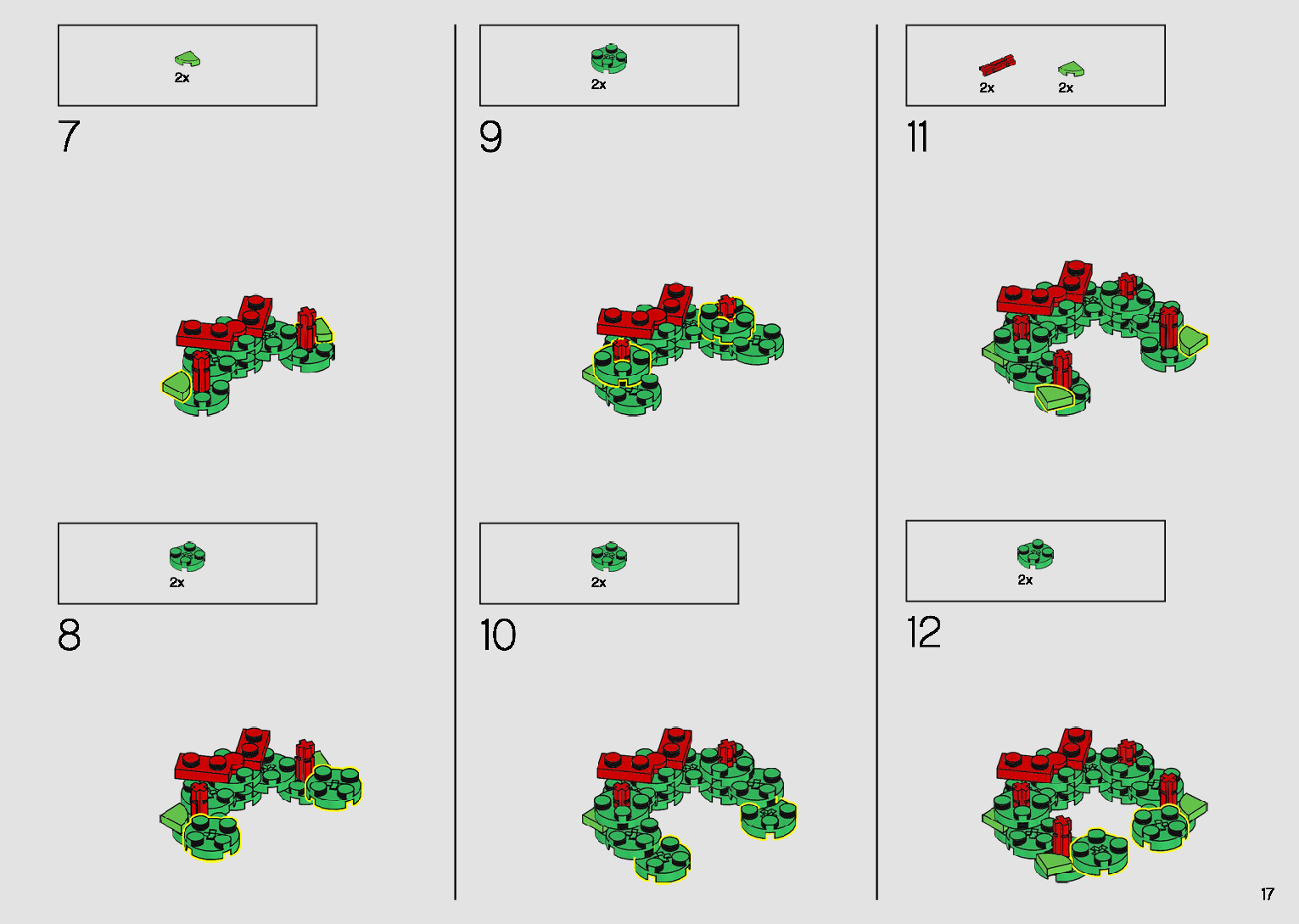 2x

7

2x

8

2x

9

2x

10

2x

2x

11

2x

12

17