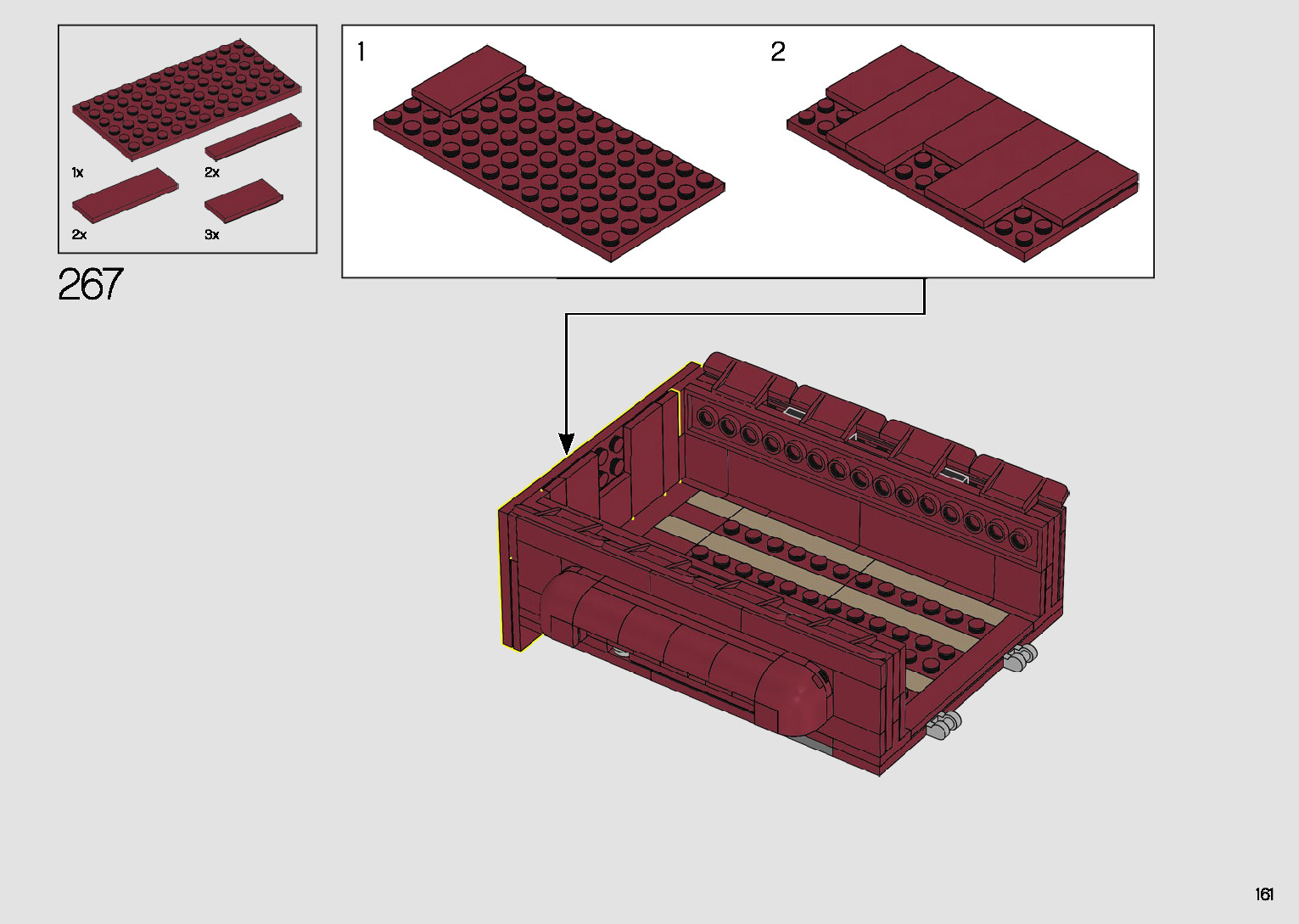 1x

2x

2x

3x

267

1

2

161