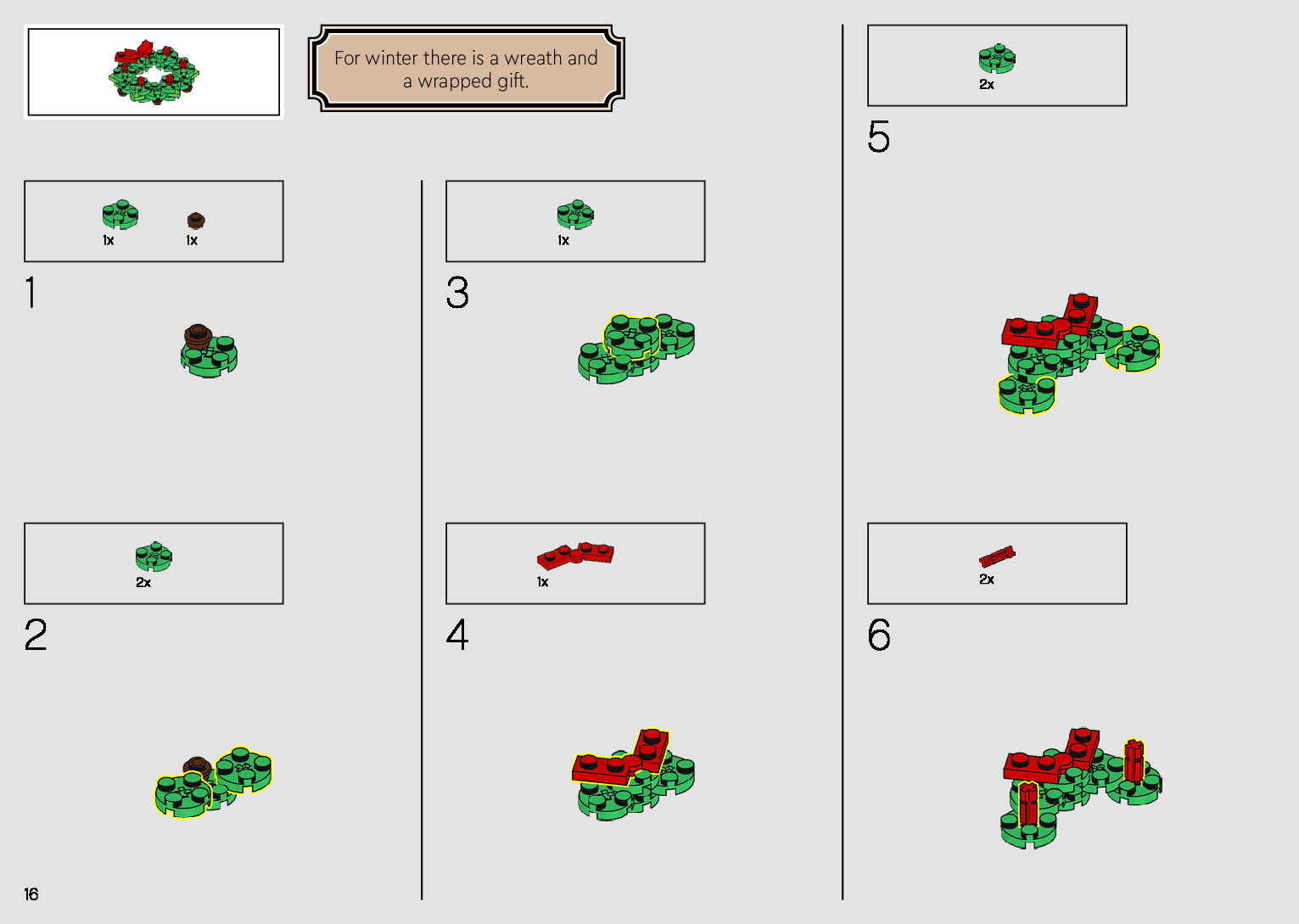 For winter there is a wreath and a wrapped gift.

1x 1x

1

2x

2

1x

3

1x

4

2x

5

2x

6

16