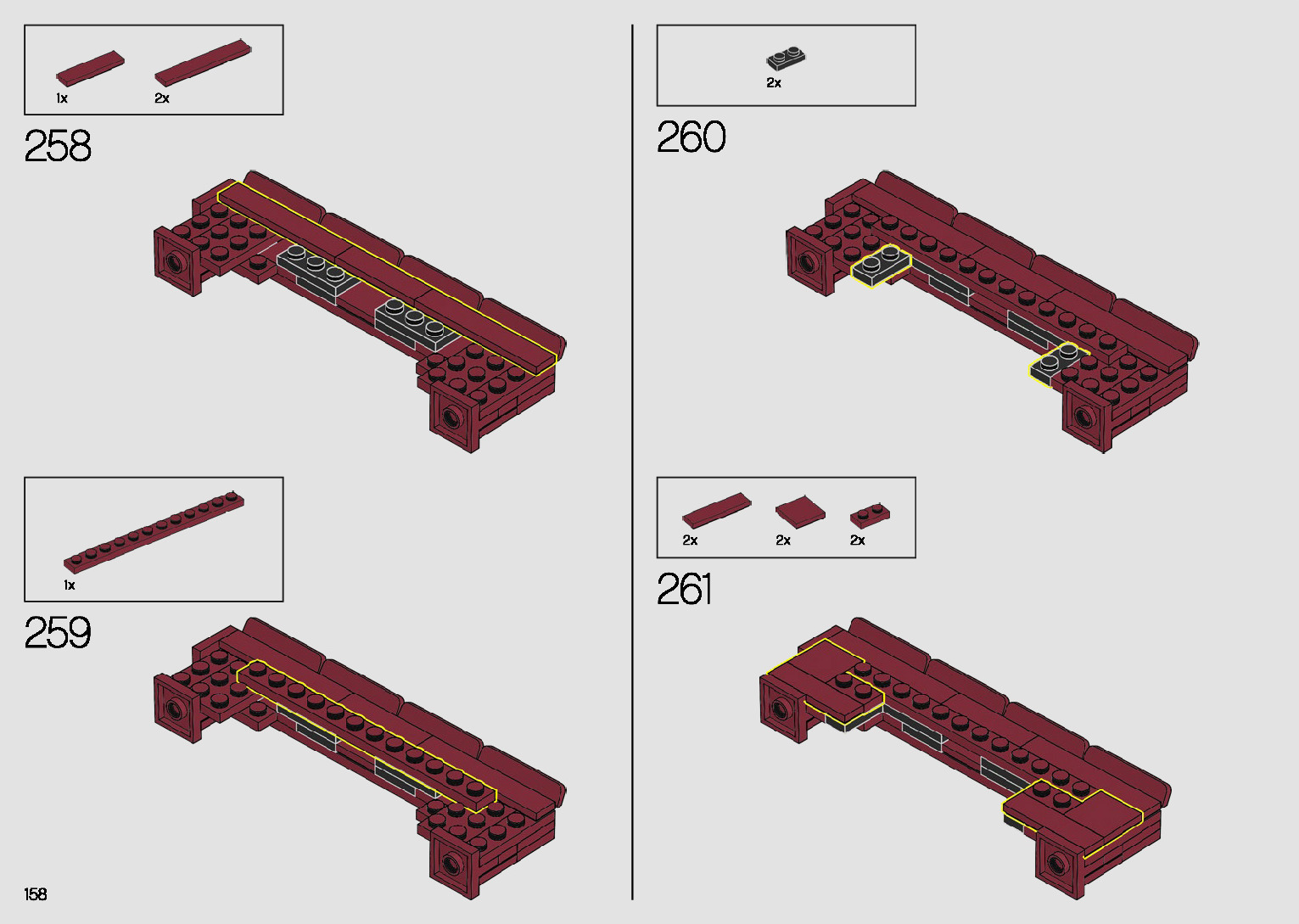 1x 2x

258

1x

259

158

2x

260

2x 2x 2x

261