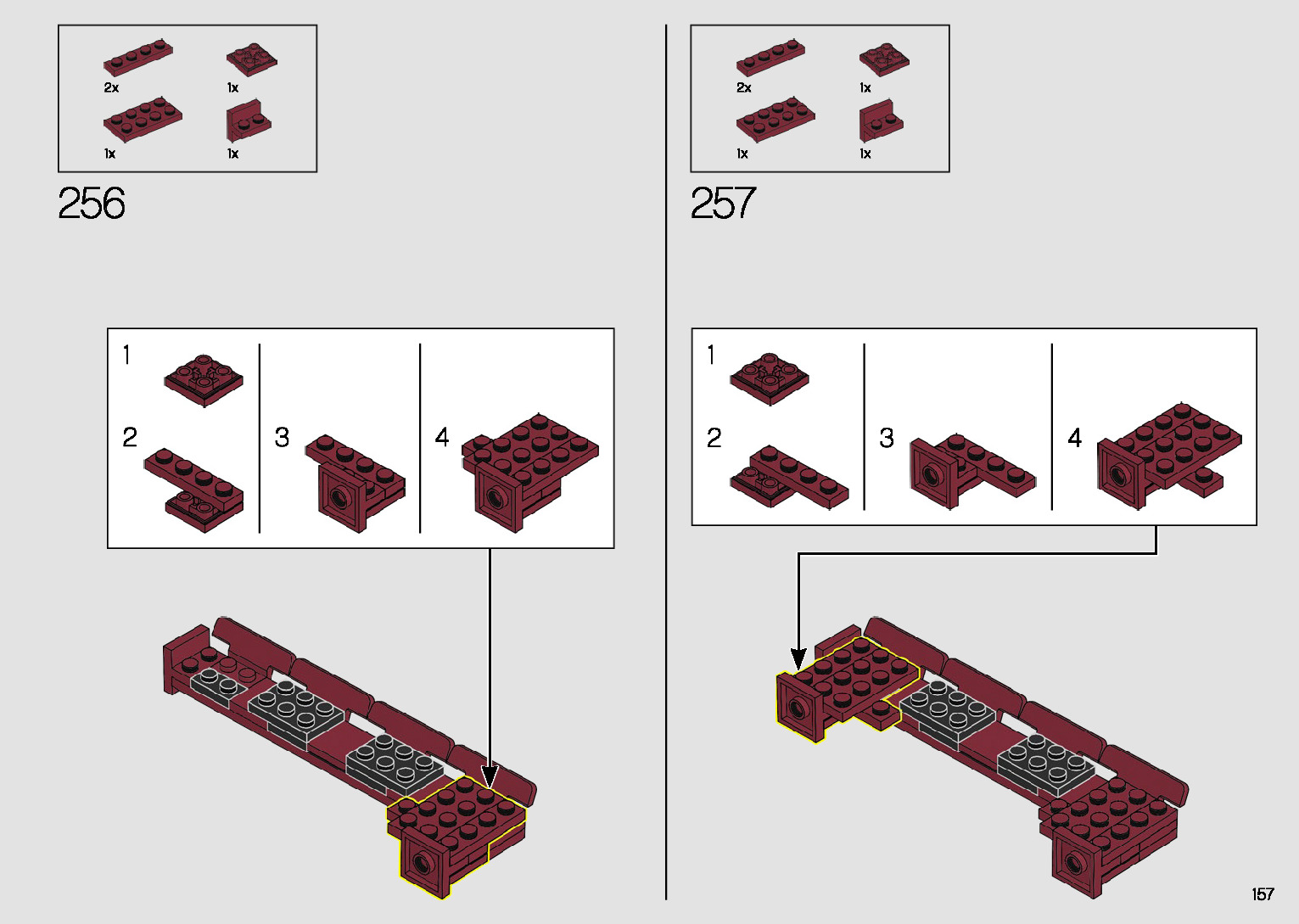 2x
1x
1x
1x

256

1
2
3
4

2x
1x
1x
1x

257

1
2
3
4

157