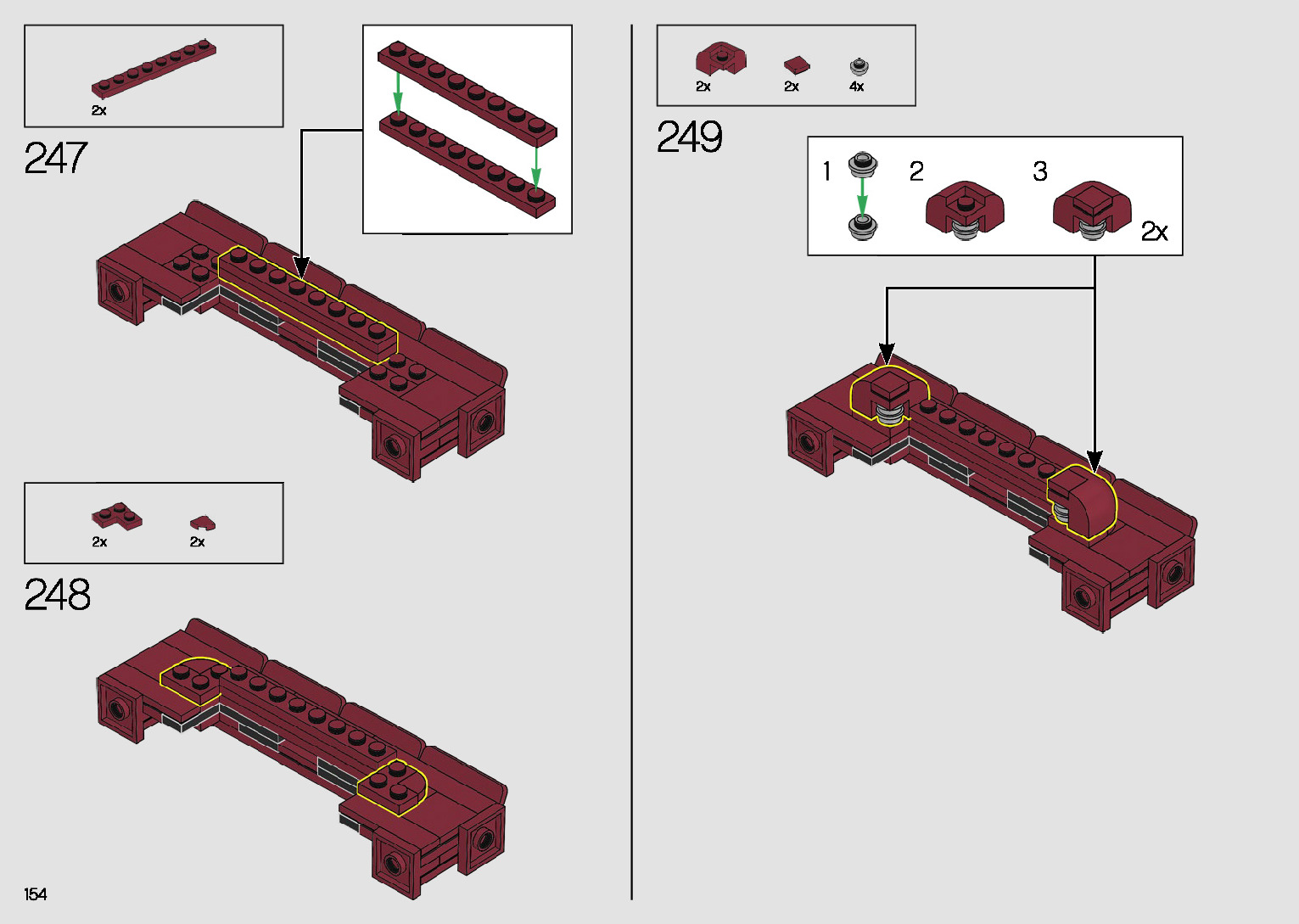 2x

247

2x 2x

248

154

2x 2x 4x

249

1 2 3 2x