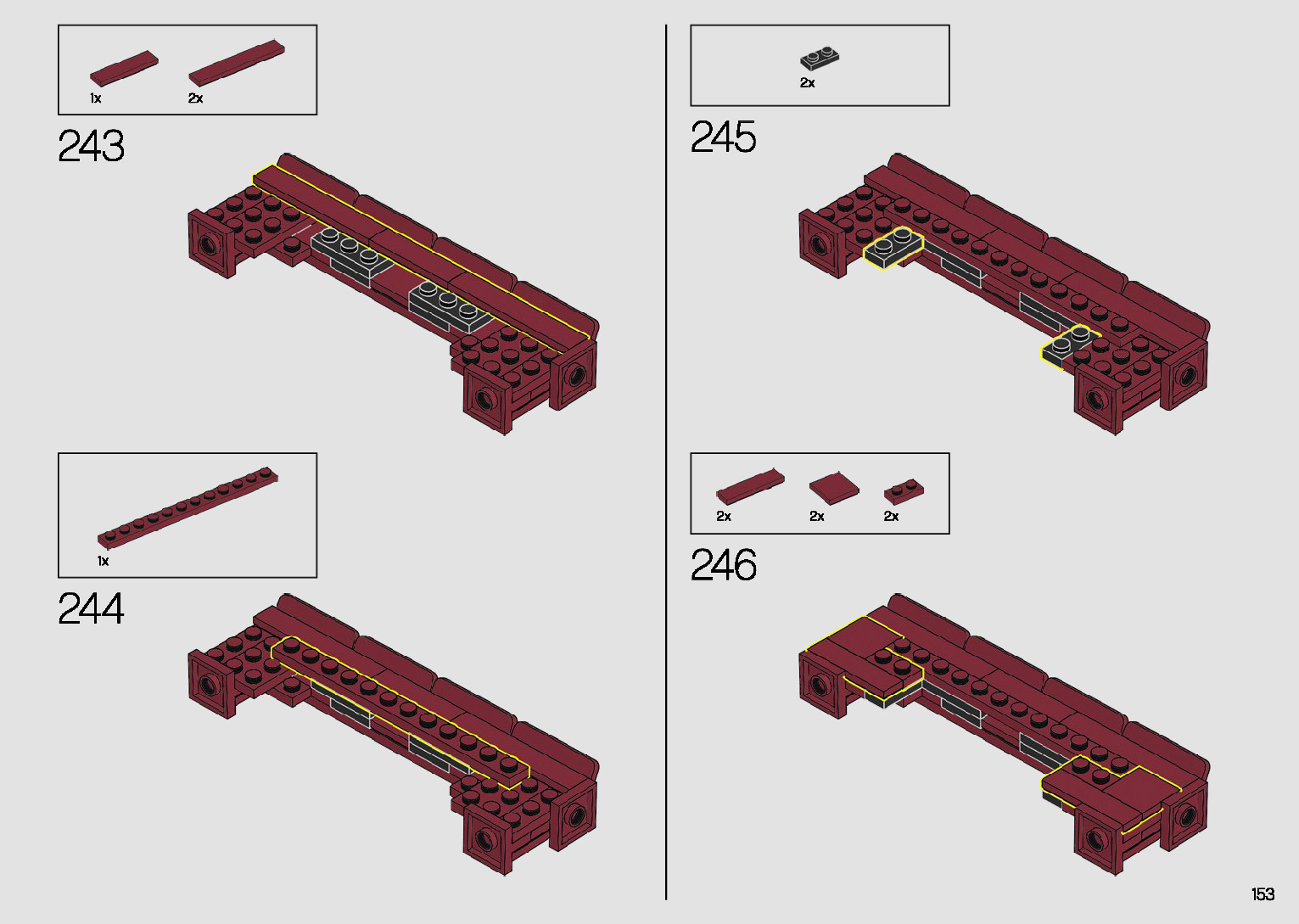 1x 2x

243

1x

244

2x

245

2x 2x 2x

246

153