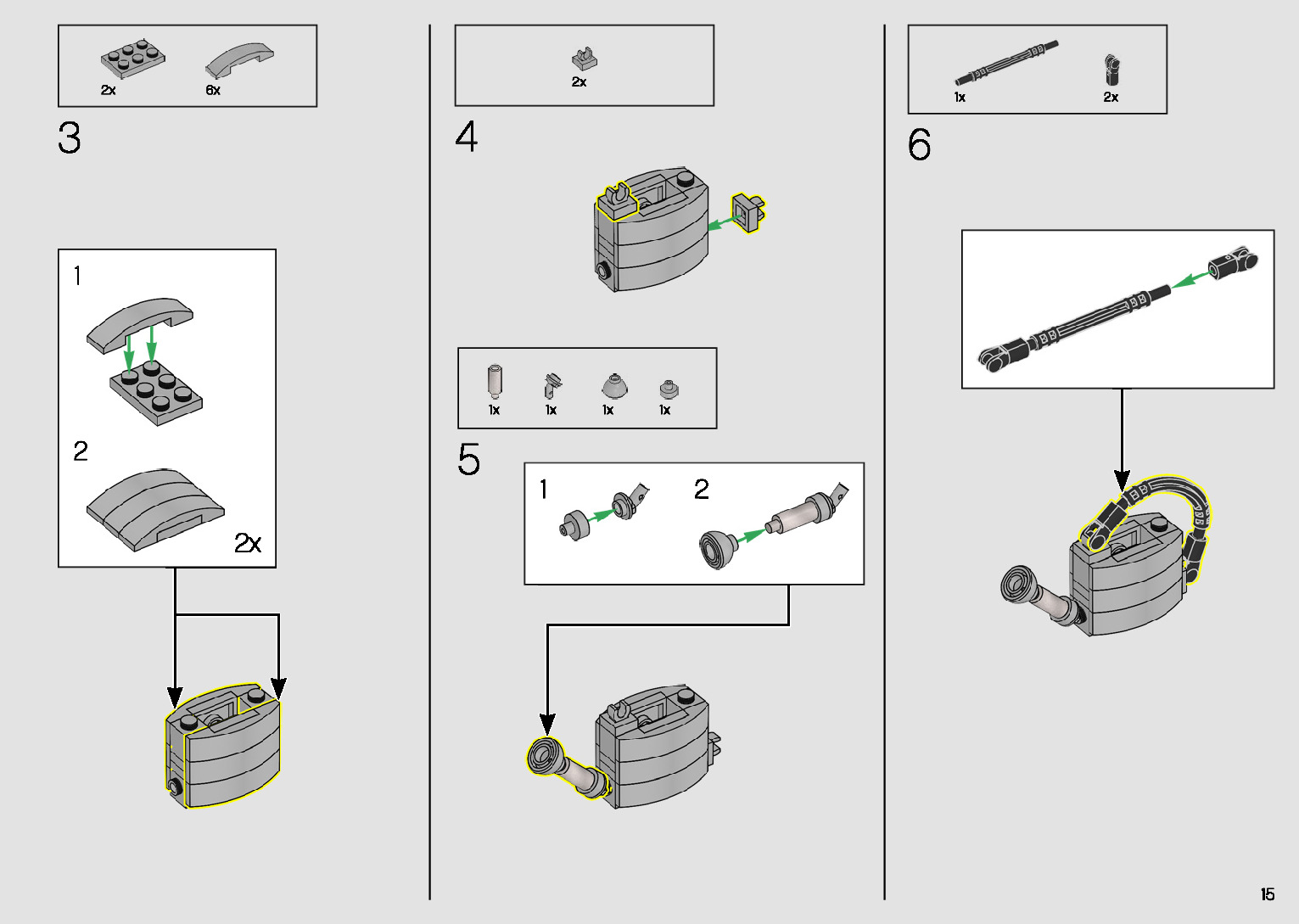 2x 6x

3

1

2

2x

2x

4

1x 1x 1x 1x

5

1 2

1x 2x

6

15