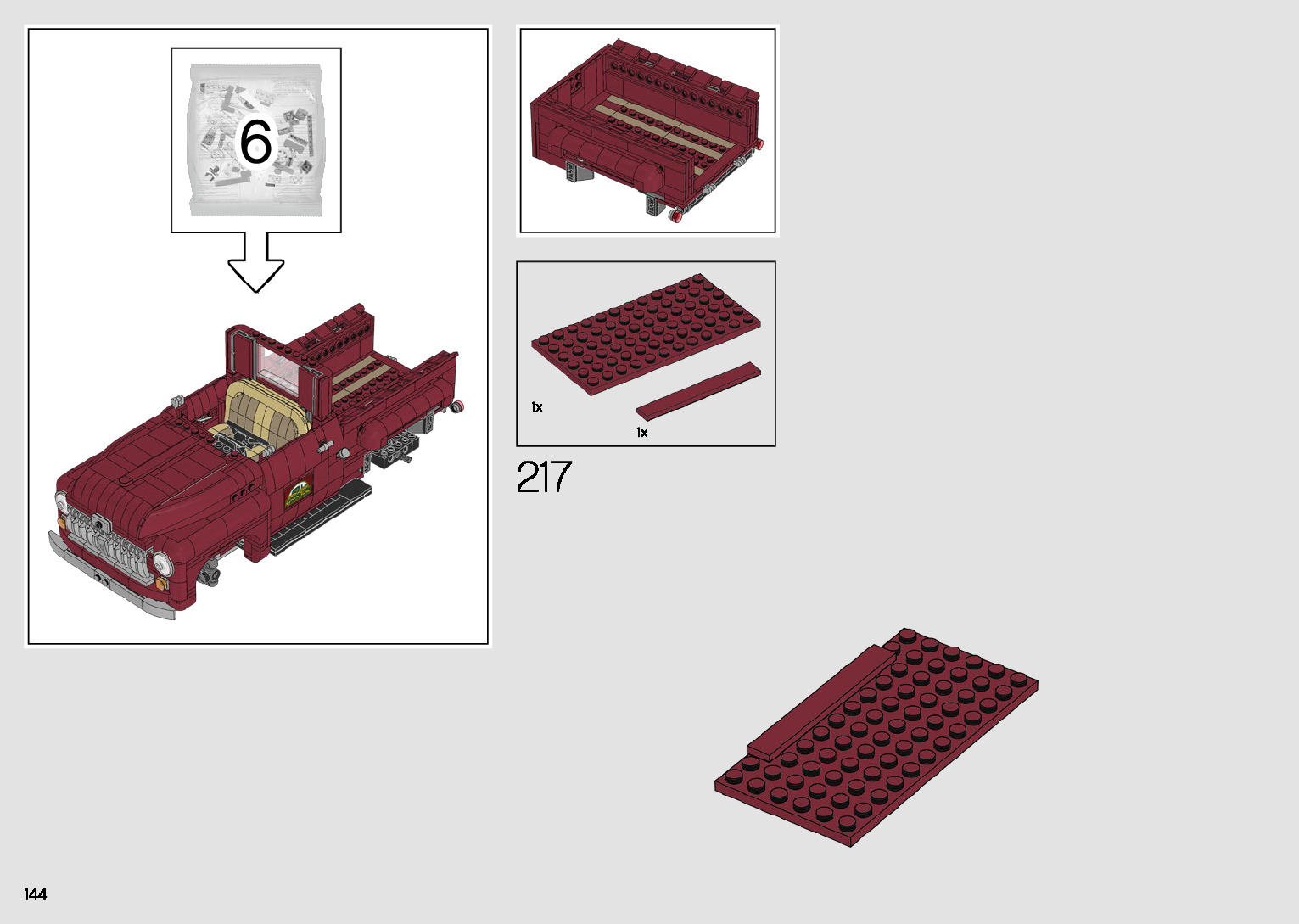 6

1x

1x

217

144