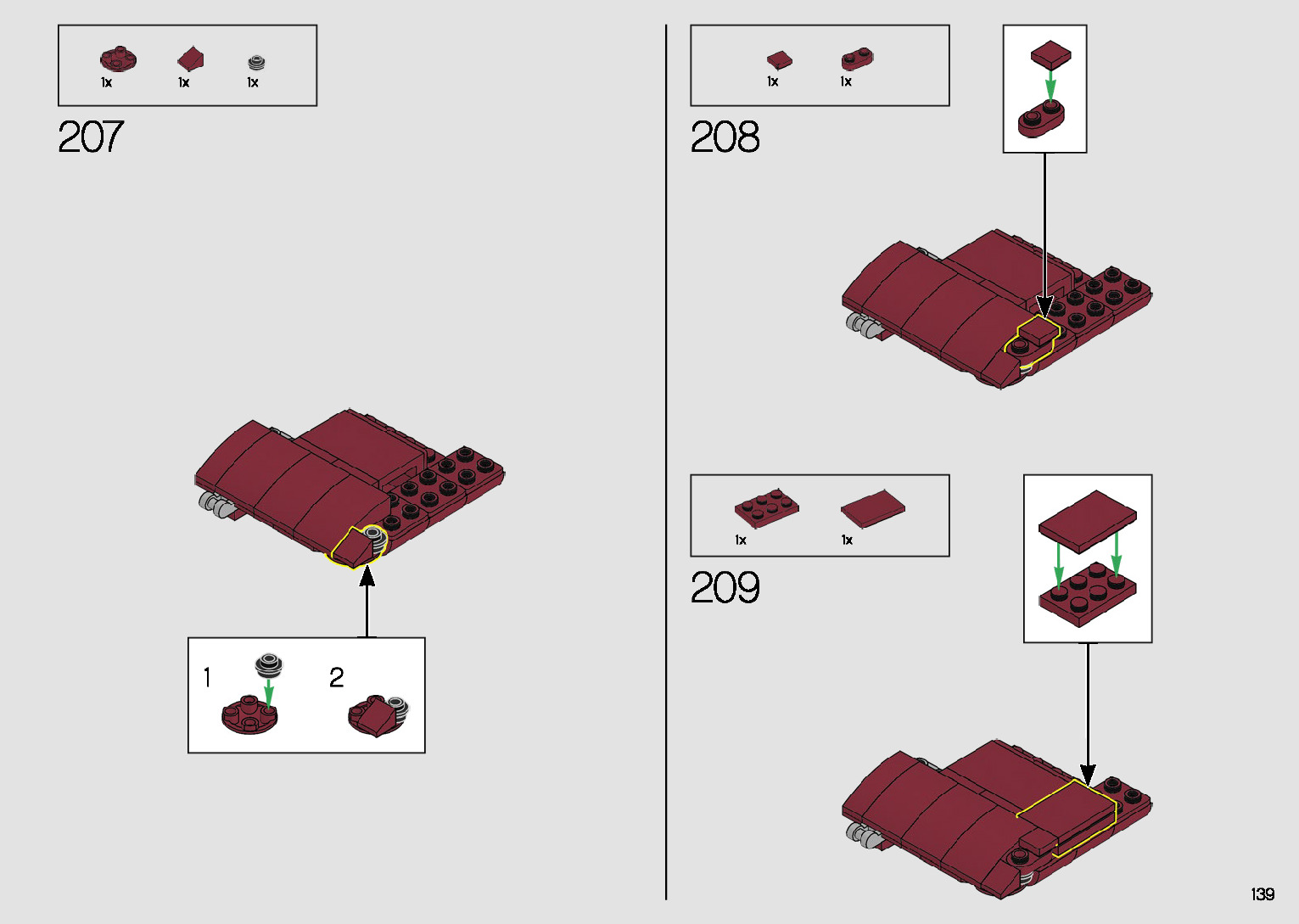 1x 1x 1x

207

1 2

1x 1x

208

1x 1x

209

139