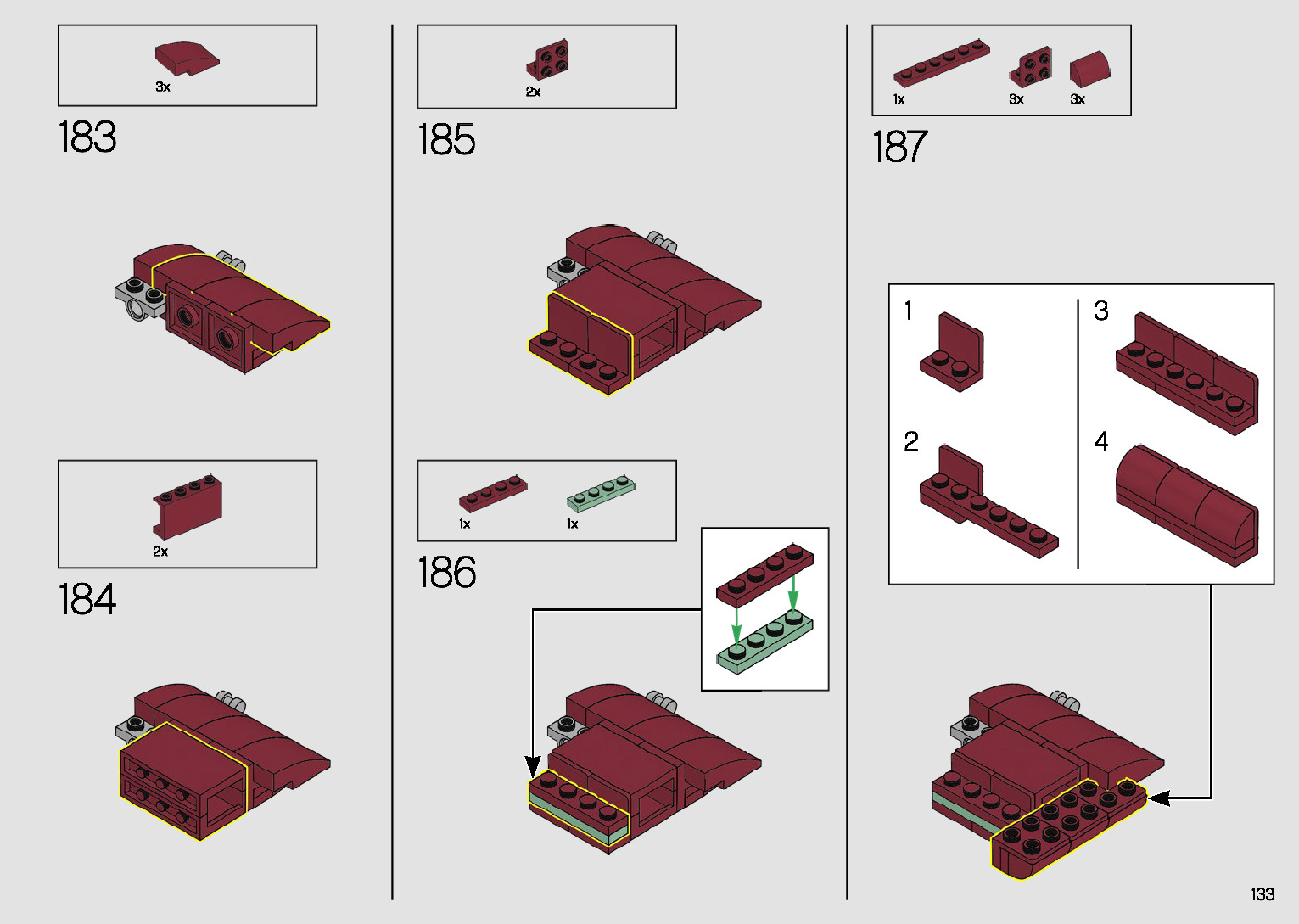 3x

183

2x

184

2x

185

1x

1x

186

1x

3x

3x

187

1

2

3

4

133