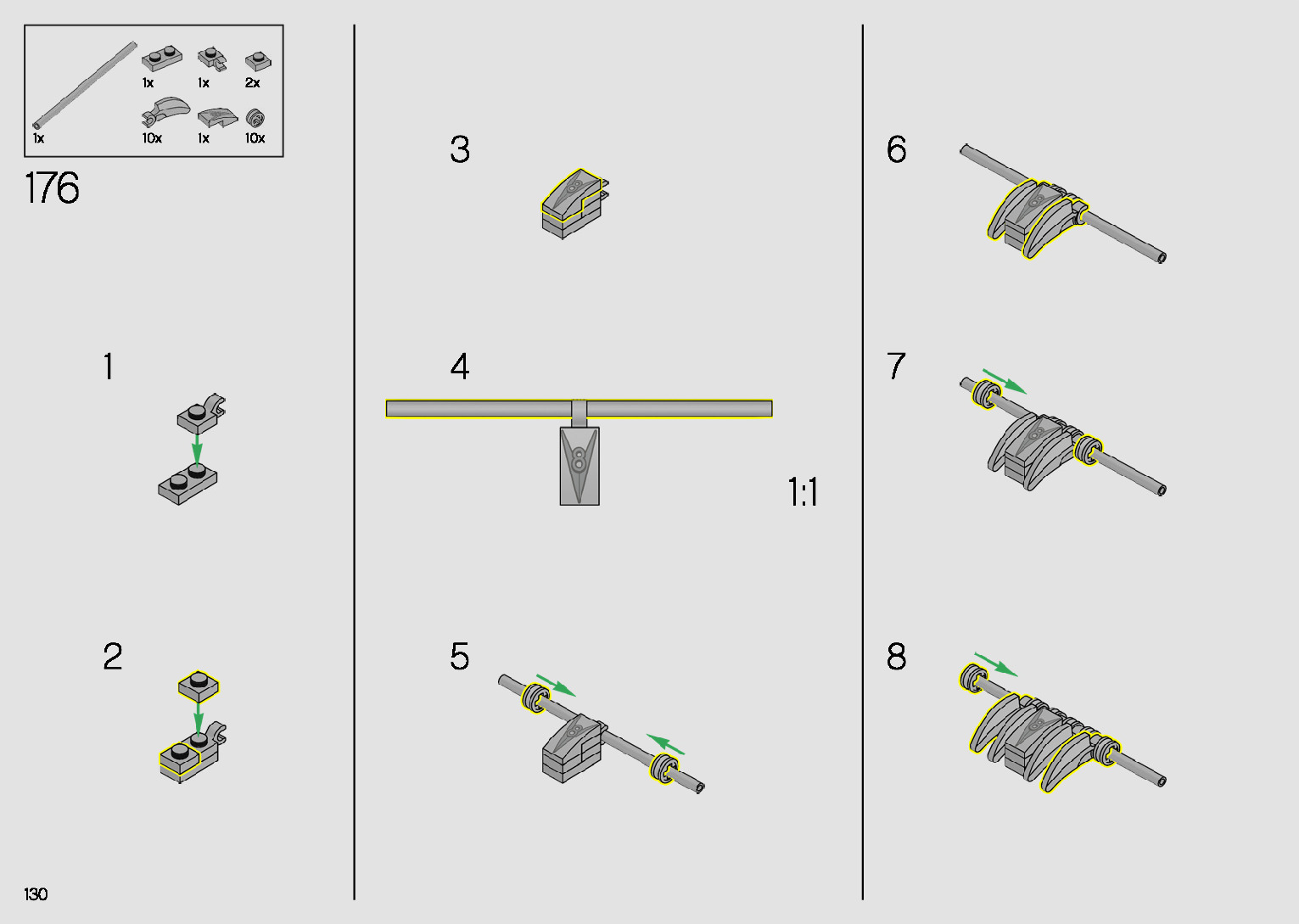 1x 1x 1x 2x
10x 1x 10x

176

1

2

3

4

1:1

5

6

7

8

130