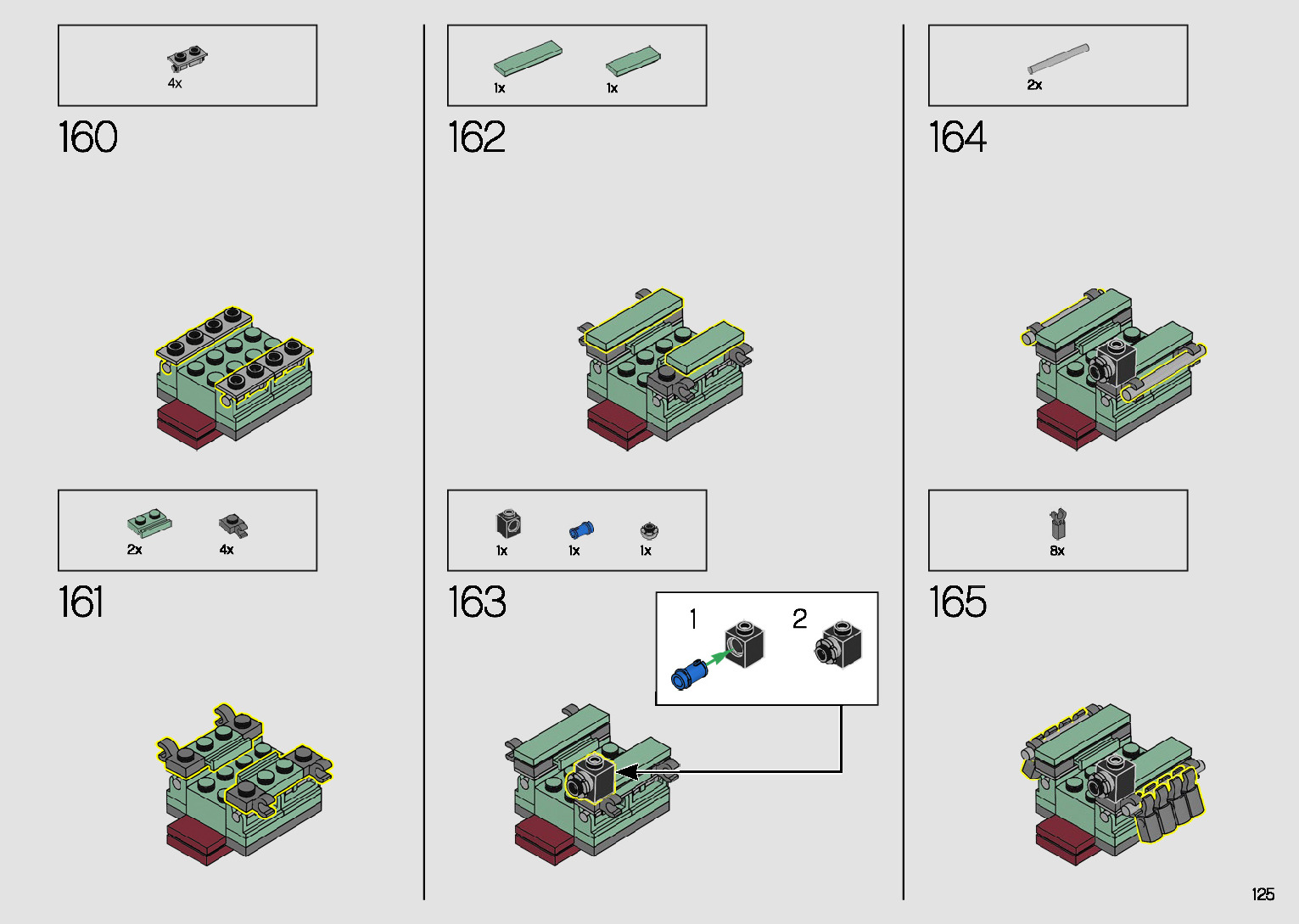 4x

160

2x 4x

161

1x 1x

162

1x 1x 1x

163

1 2

2x

164

8x

165

125