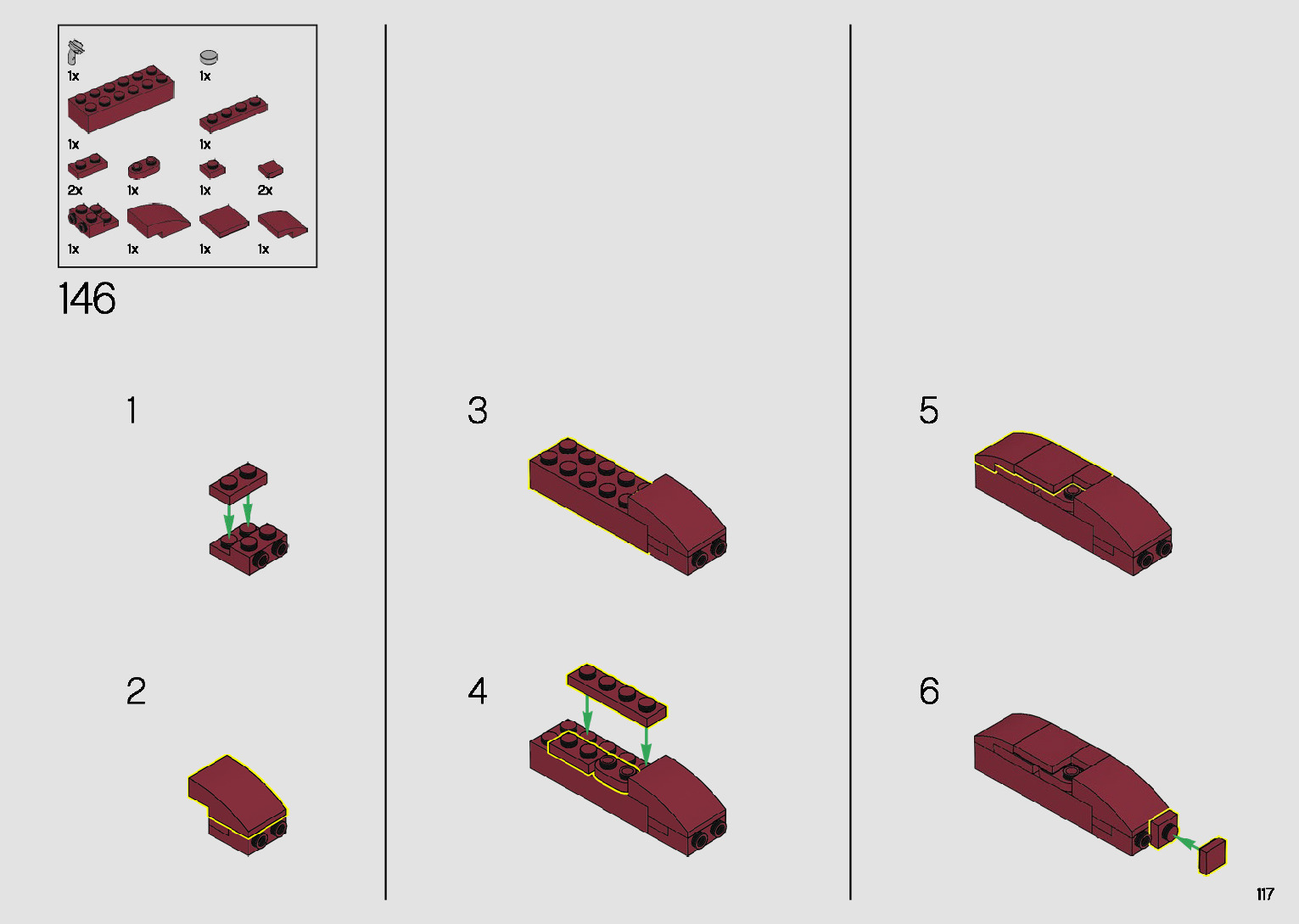 1x
1x
1x
1x
2x
1x
1x
2x
1x
1x
1x
1x

146

1

2

3

4

5

6

117