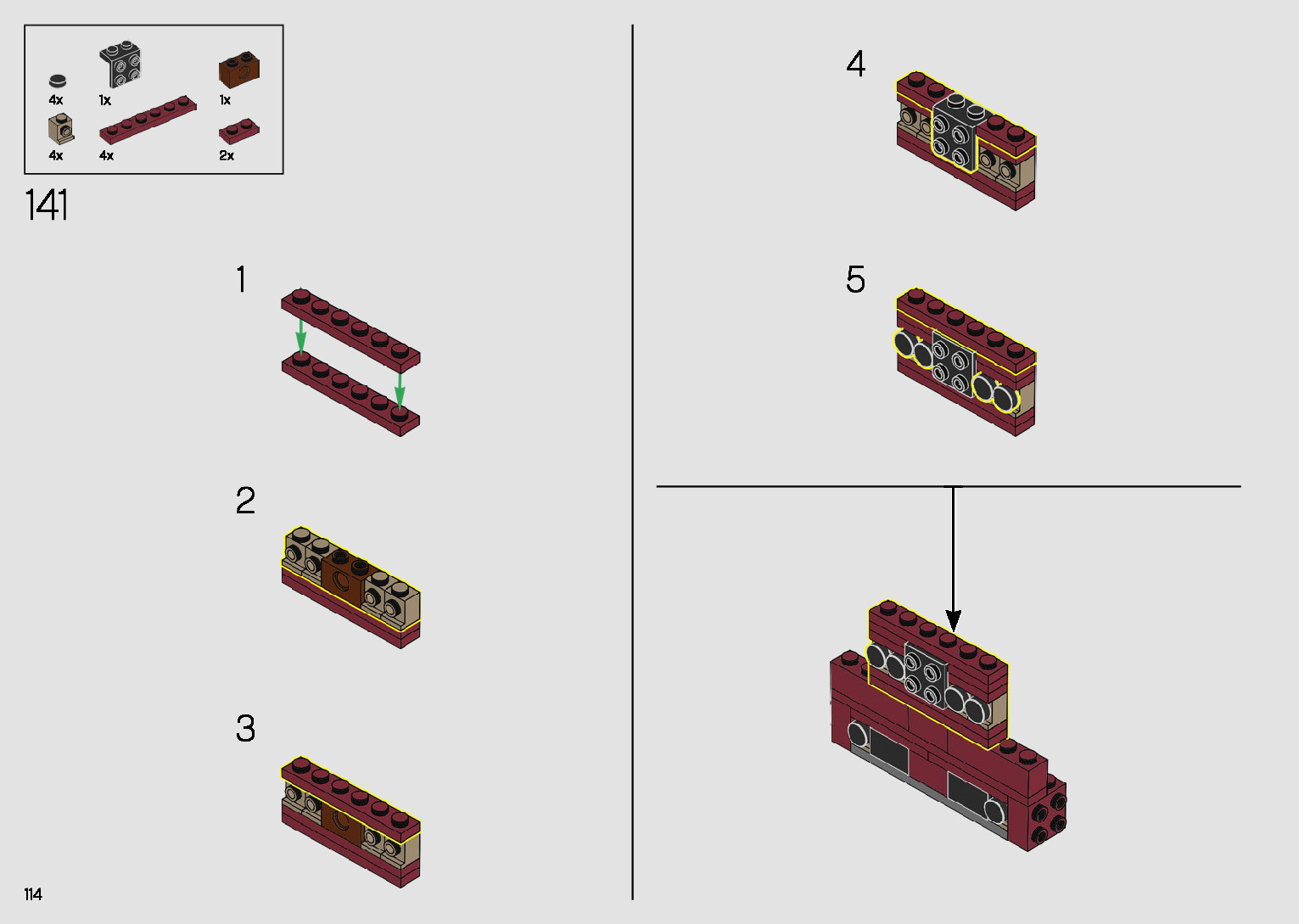 4x
1x
1x
4x
4x
2x

141

1

2

3

4

5

114