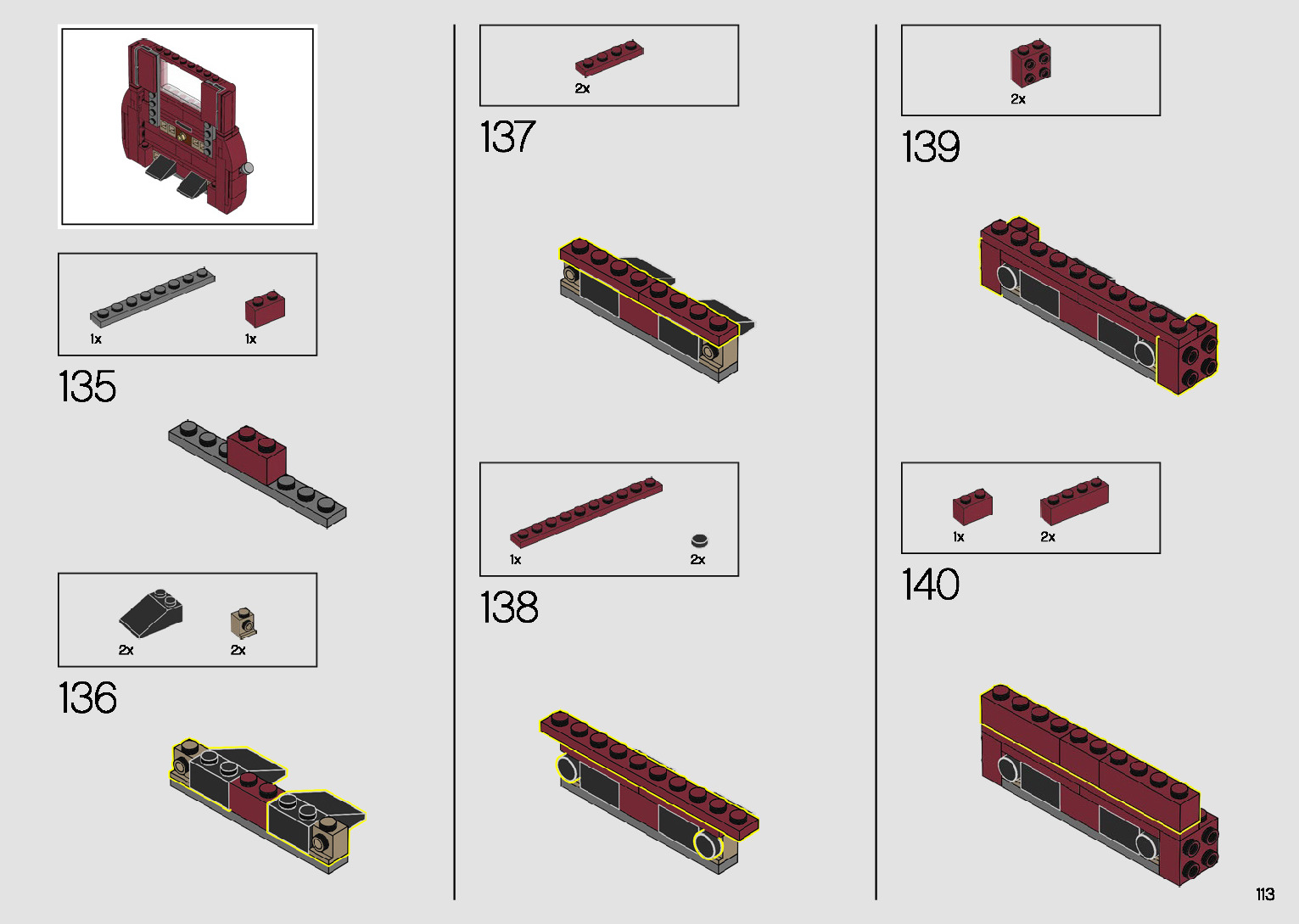 1x 1x

135

2x 2x

136

2x

137

1x 2x

138

2x

139

1x 2x

140

113