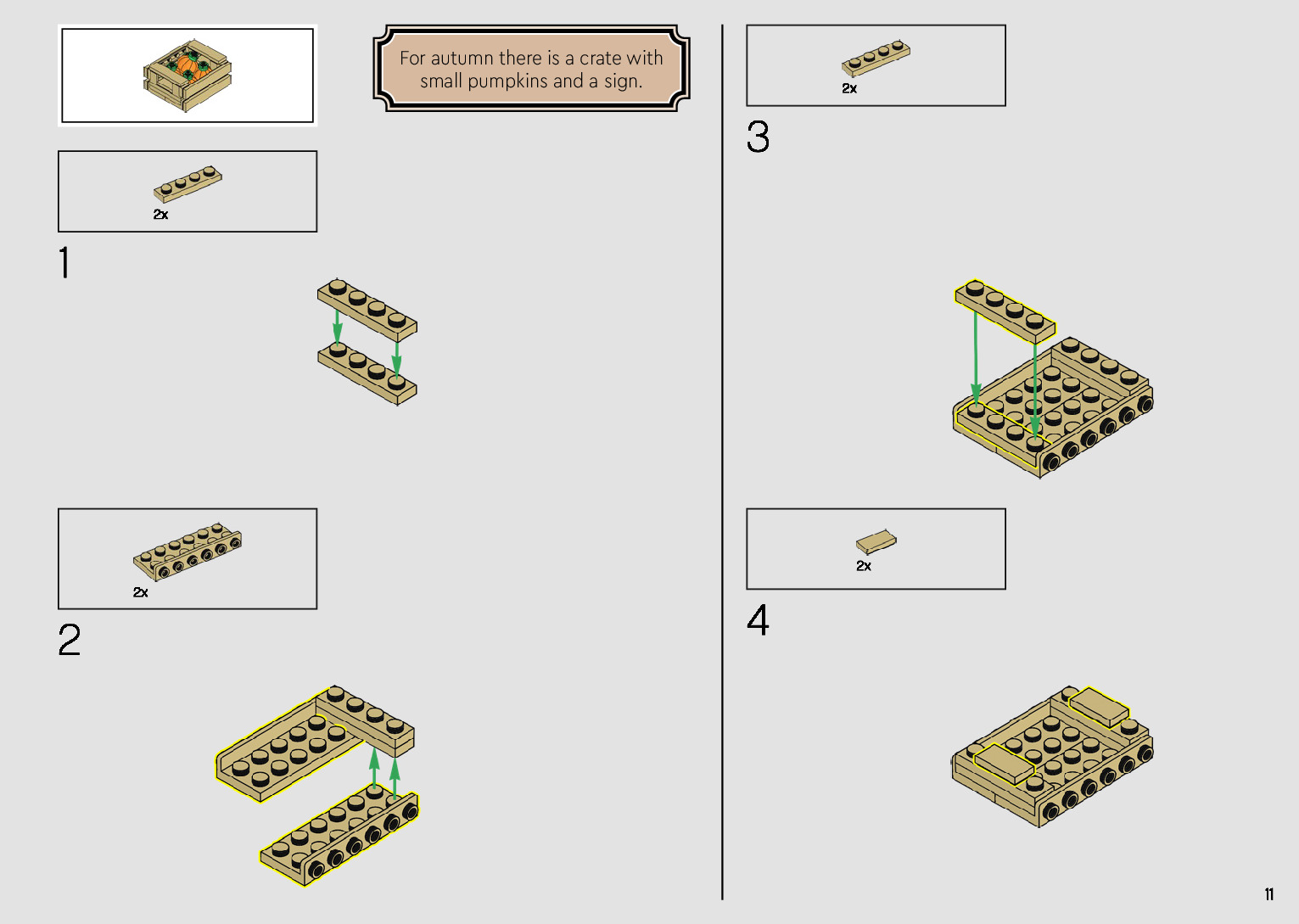 For autumn there is a crate with small pumpkins and a sign.

2x

1

2x

2

2x

3

2x

4

11