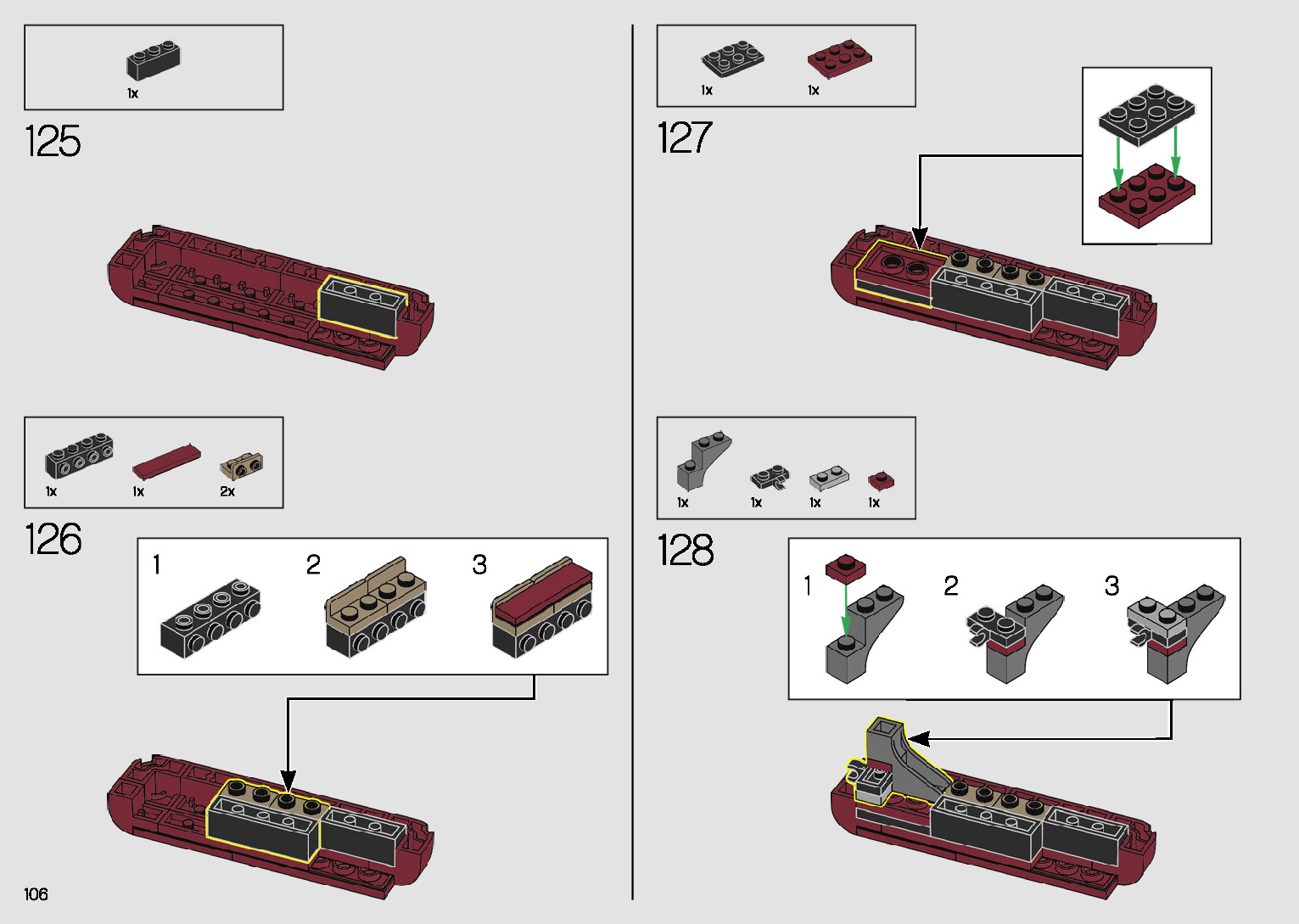 1x

125

1x 1x 2x

126

1 2 3

106

1x 1x

127

1x 1x 1x 1x

128

1 2 3