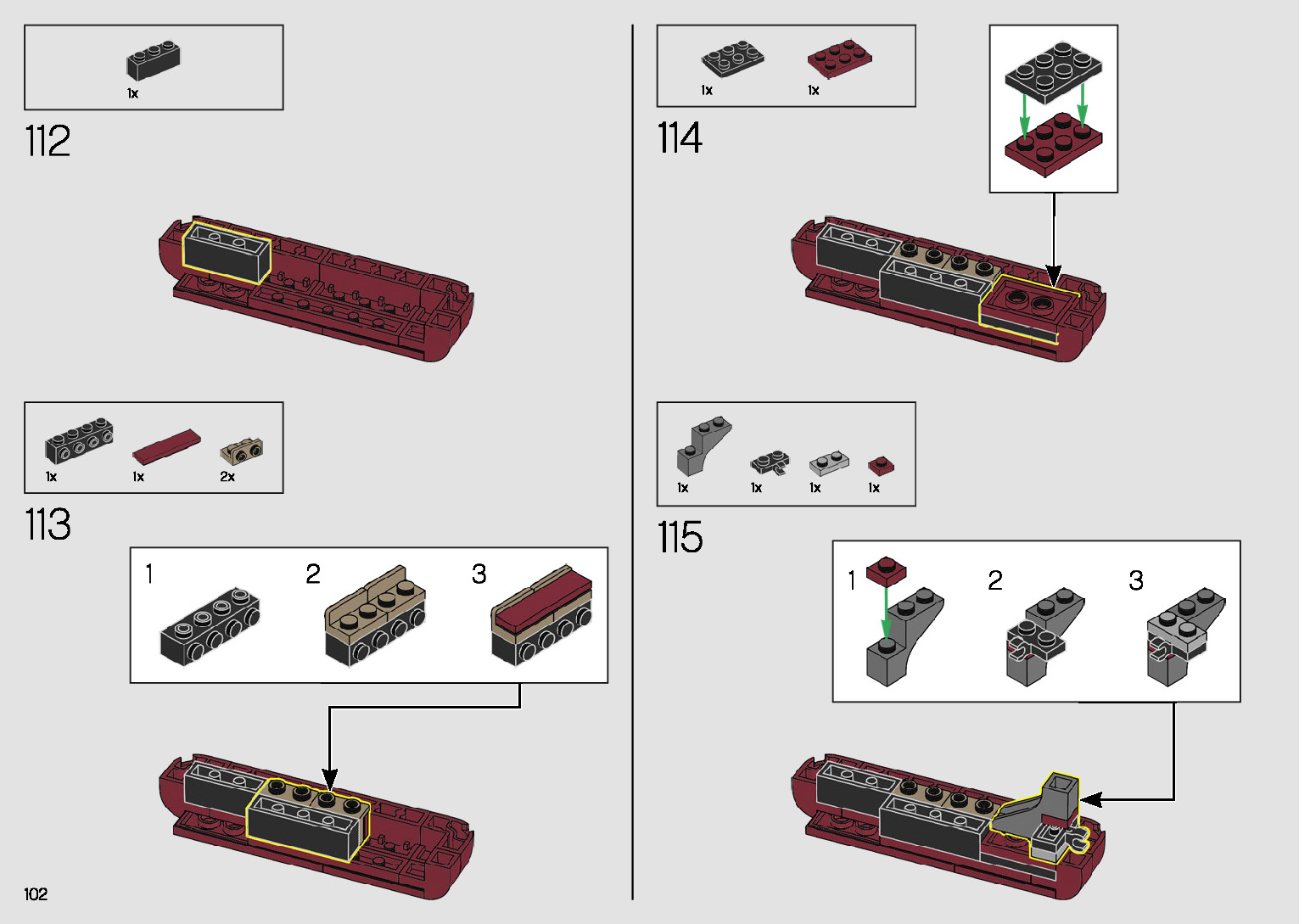 1x

112

1x 1x 2x

113

1 2 3

102

1x 1x

114

1x 1x 1x 1x

115

1 2 3