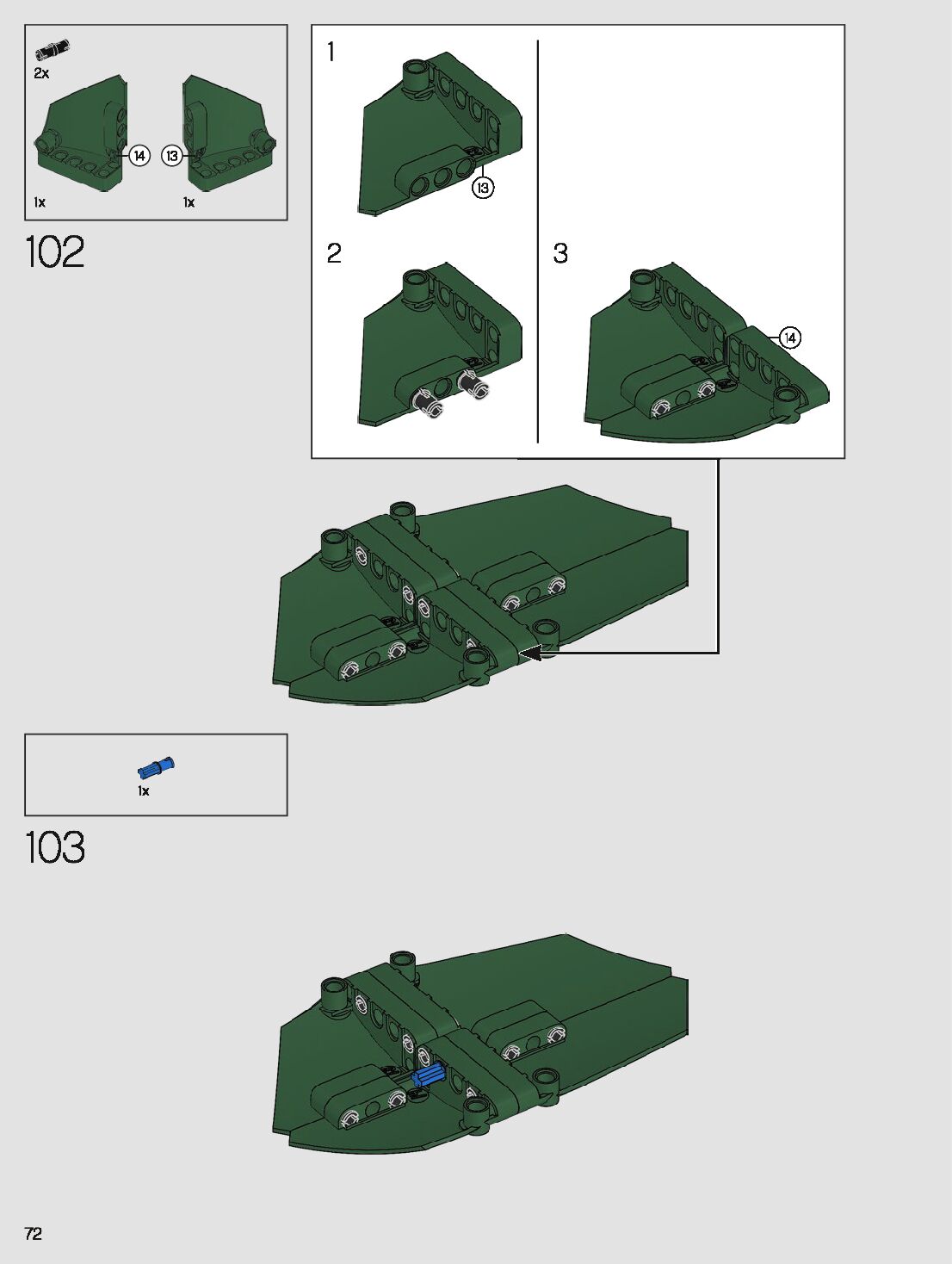 2x

14

13

1x

1x

102

1

13

2

3

14

1x

103

72