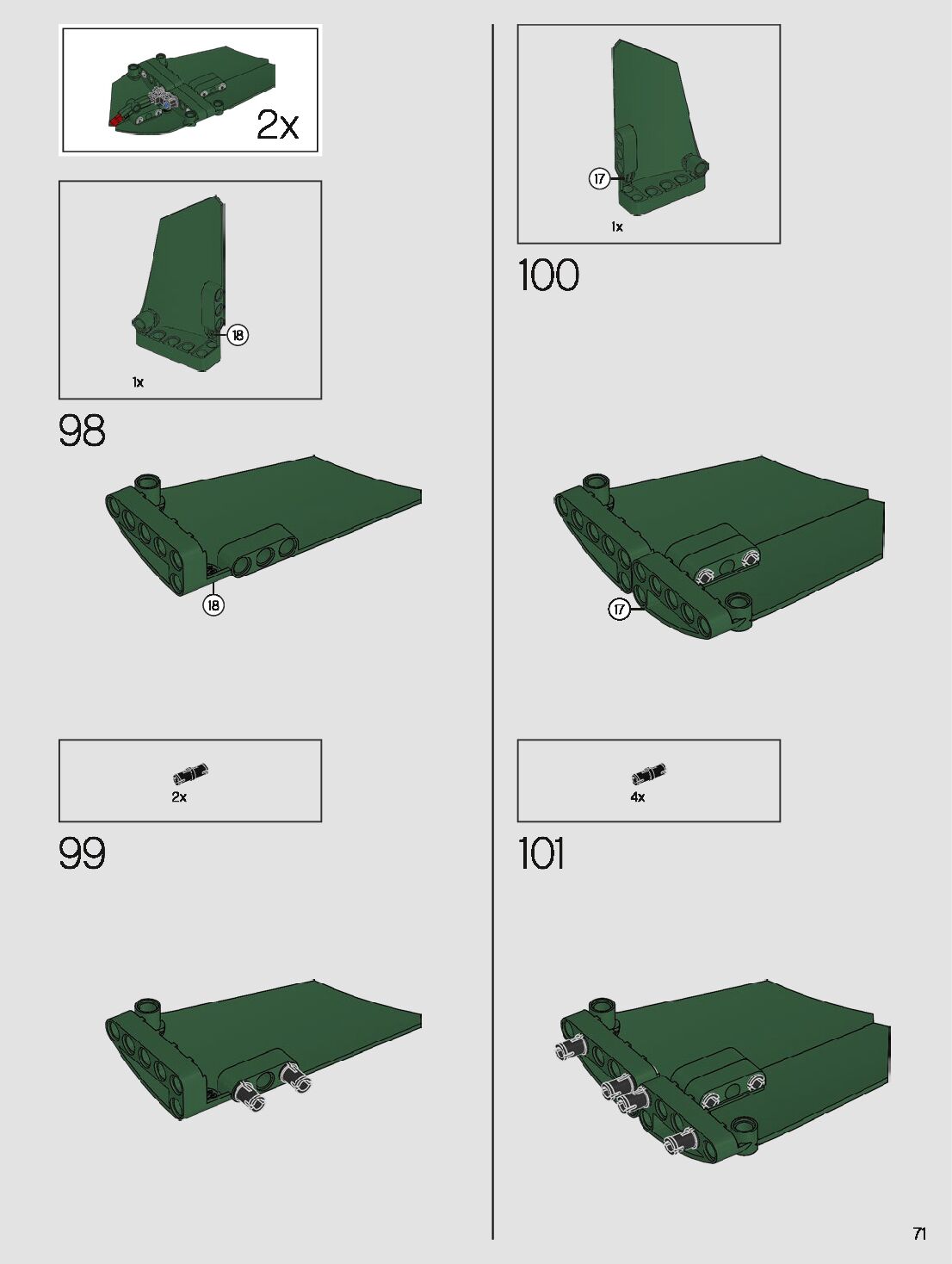 2x

18

1x

98

18

2x

99

17

1x

100

17

4x

101

71