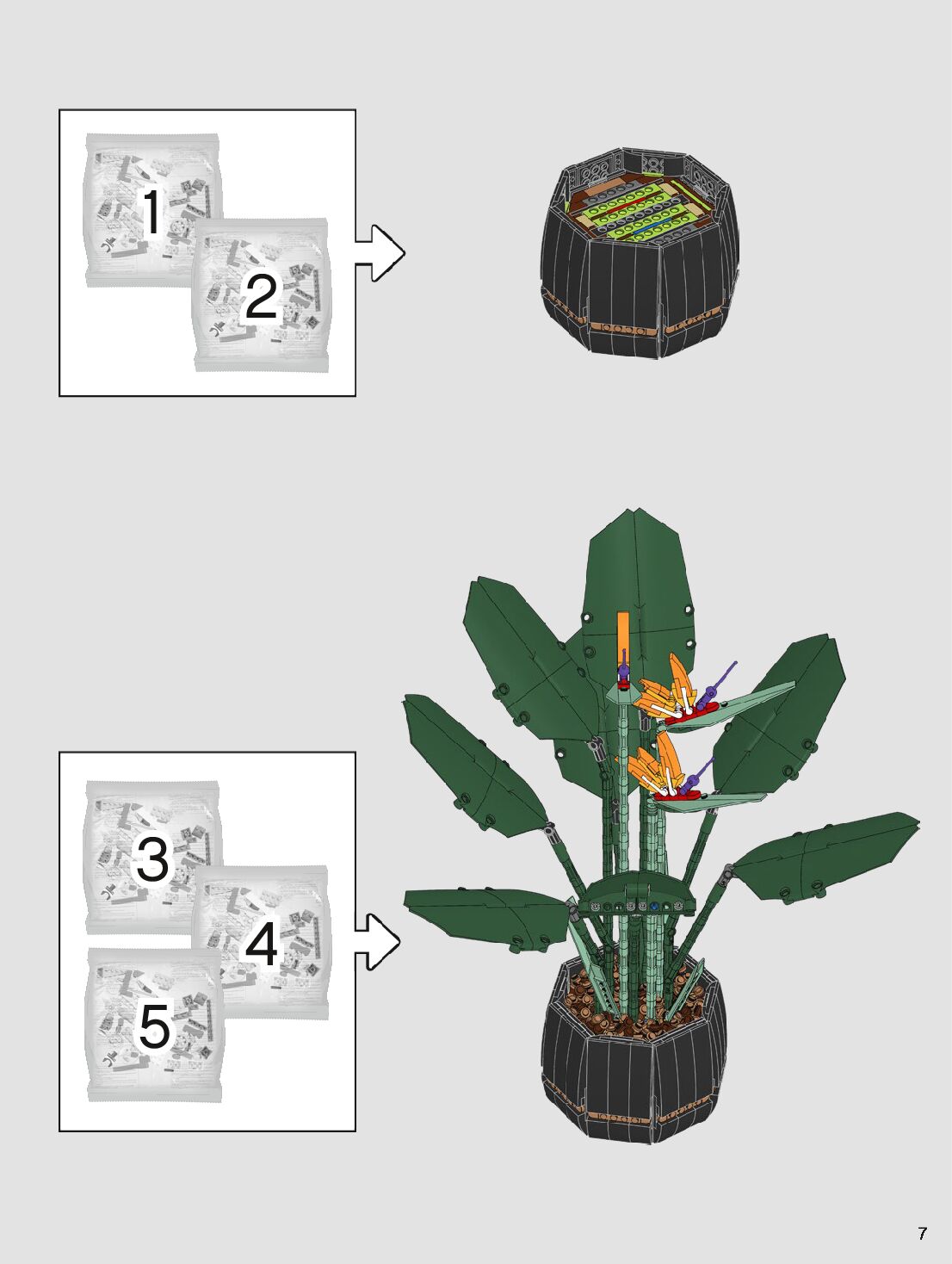 1
2
3
4
5
7