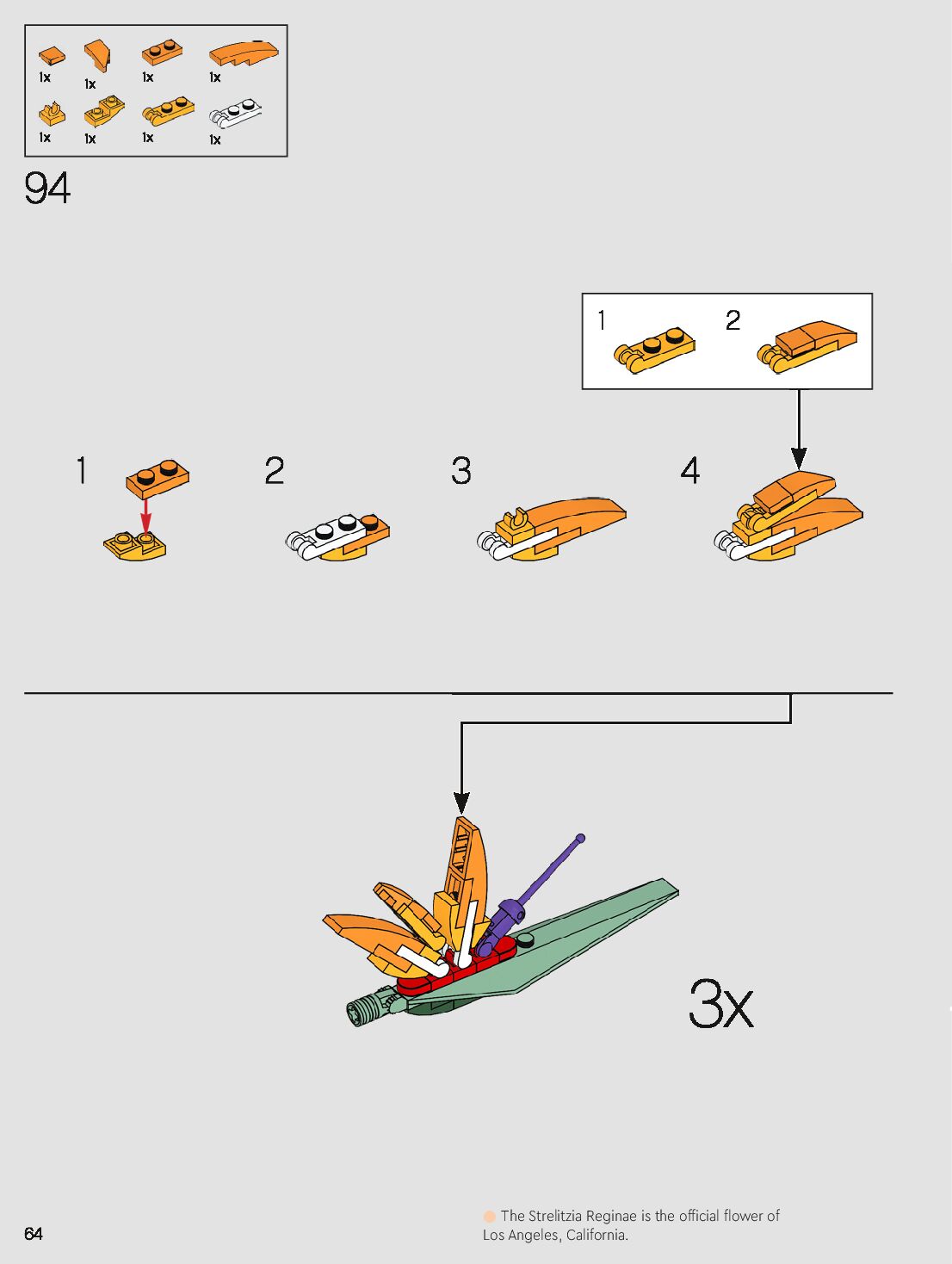 1x 1x 1x 1x
1x 1x 1x 1x

94

1 2

1 2 3 4

3x

64

The Strelitzia Reginae is the official flower of Los Angeles, California.