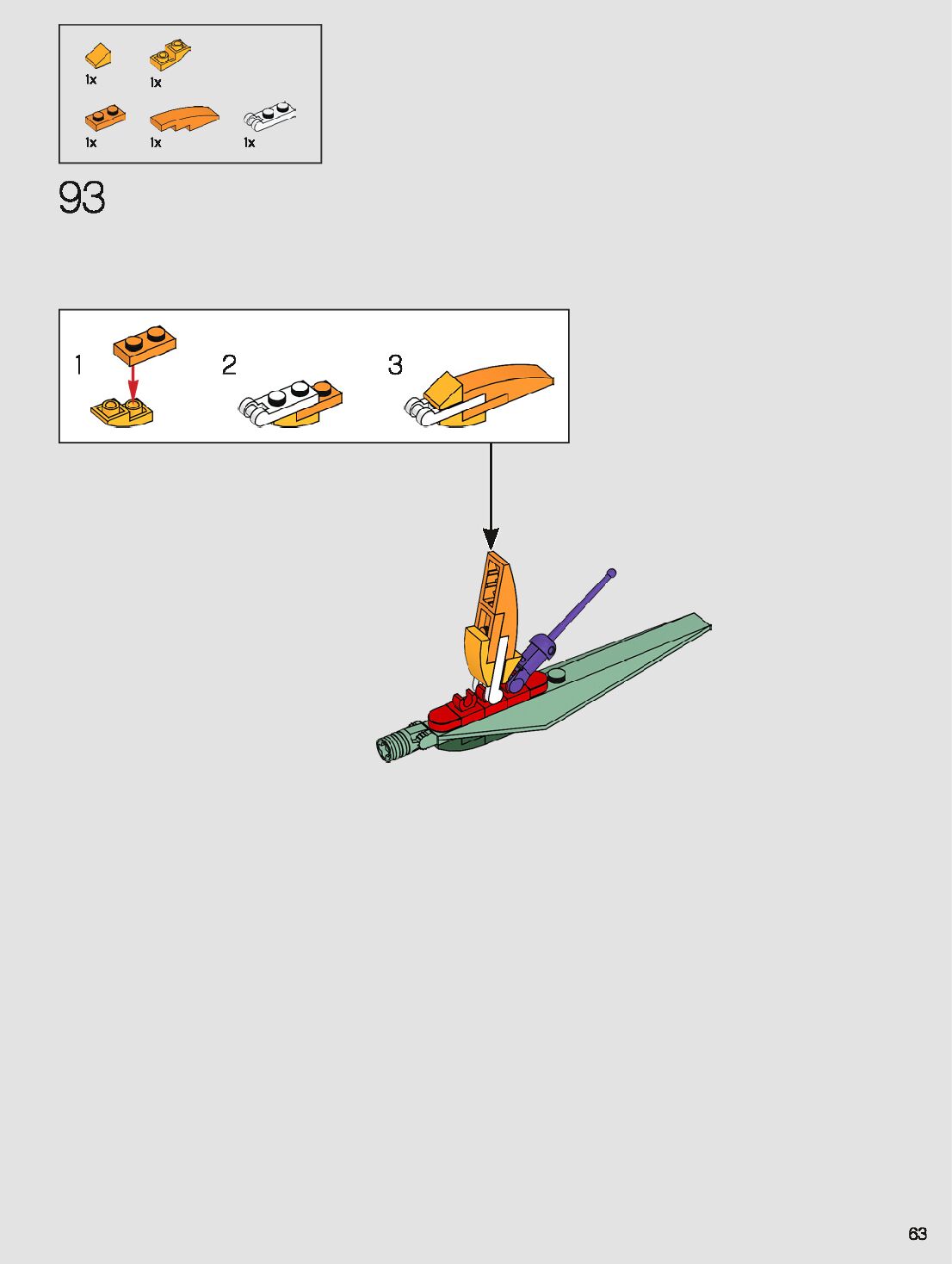 1x 1x

1x 1x 1x

93

1

2

3

63