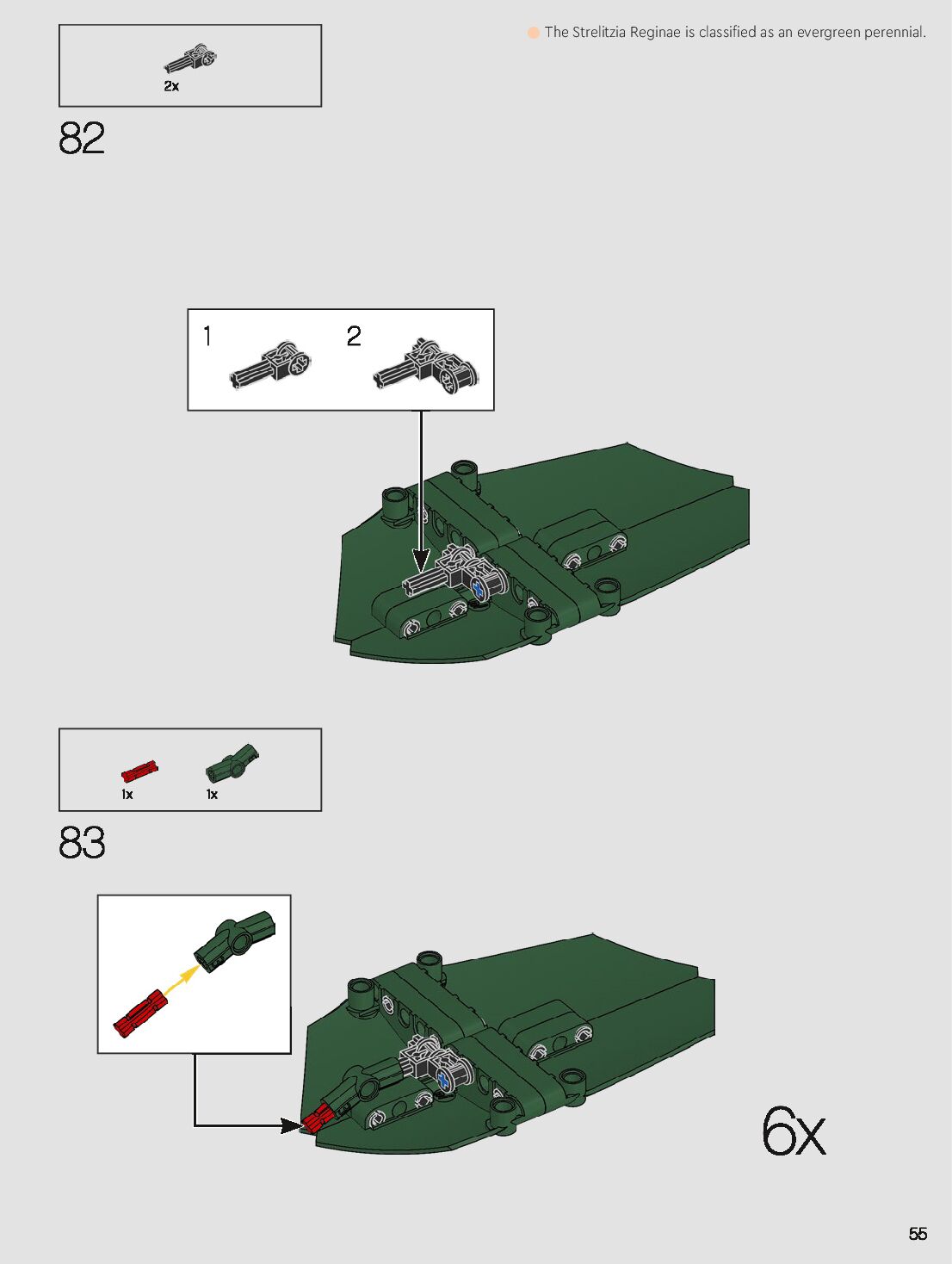 2x

The Strelitzia Reginae is classified as an evergreen perennial.

82

1

2

1x

1x

83

6x

55