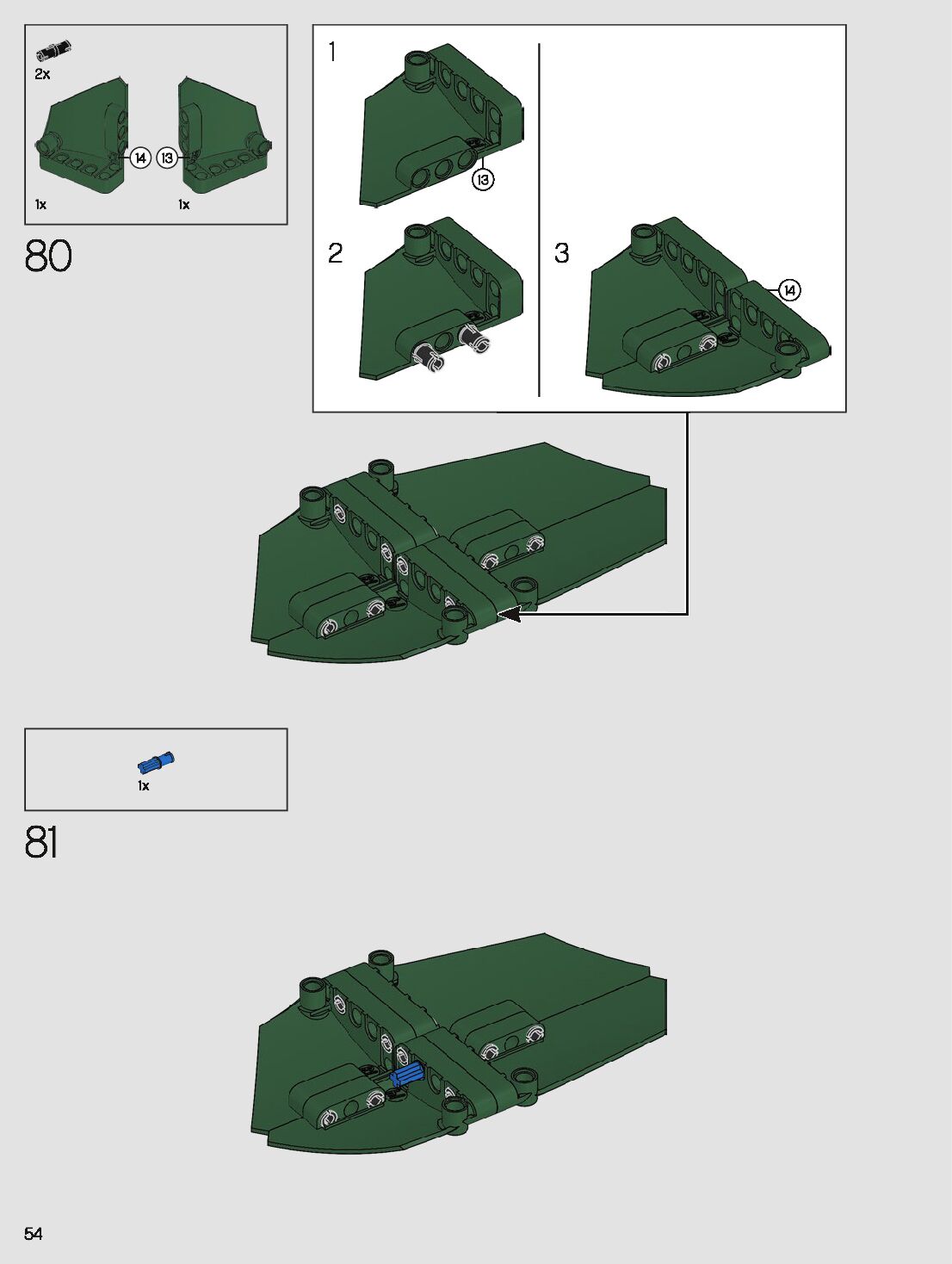 2x

14 13

1x 1x

80

1

13

2

3

14

1x

81

54