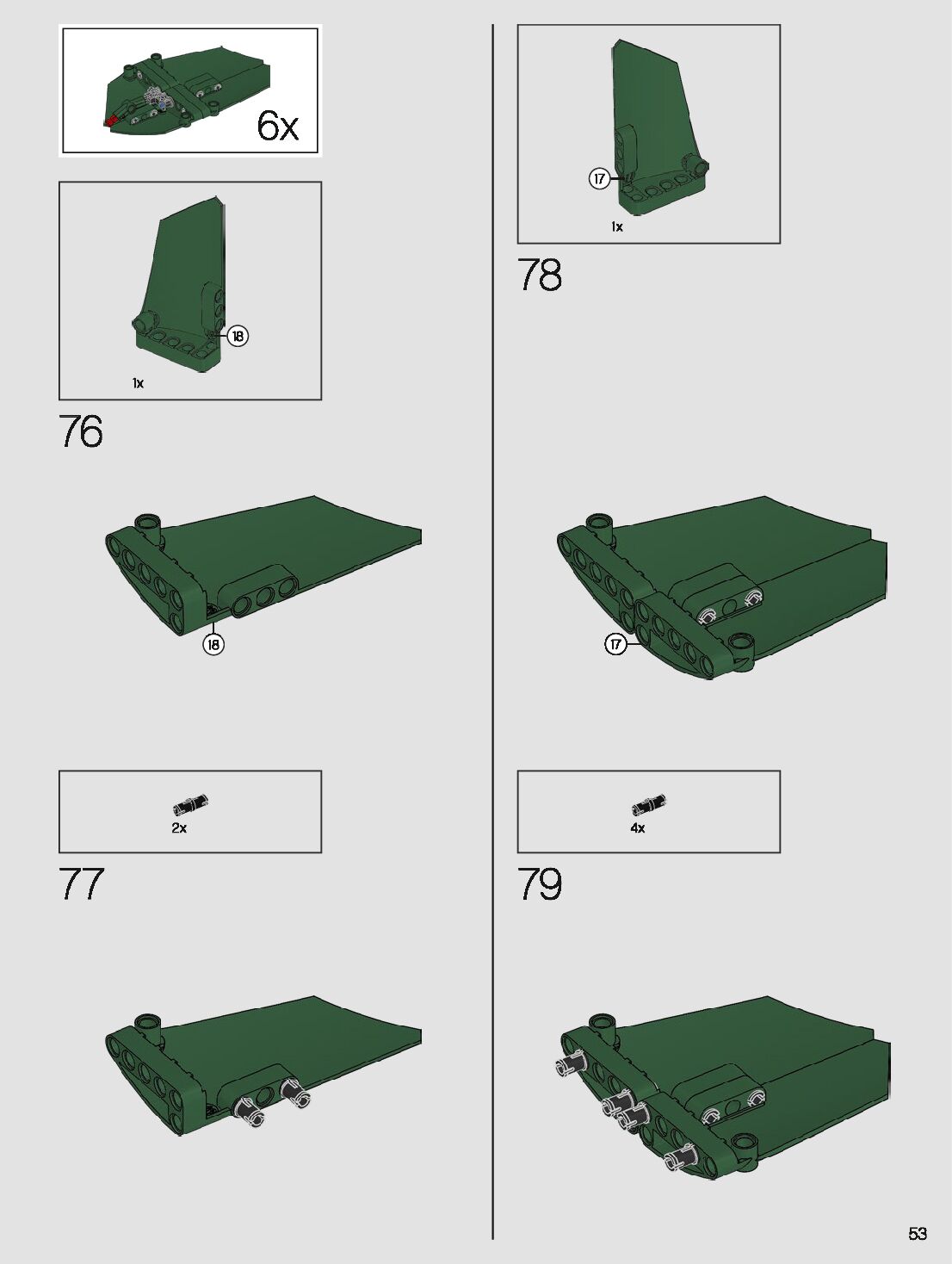 6x

18

1x

76

18

2x

77

17

1x

78

17

4x

79

53