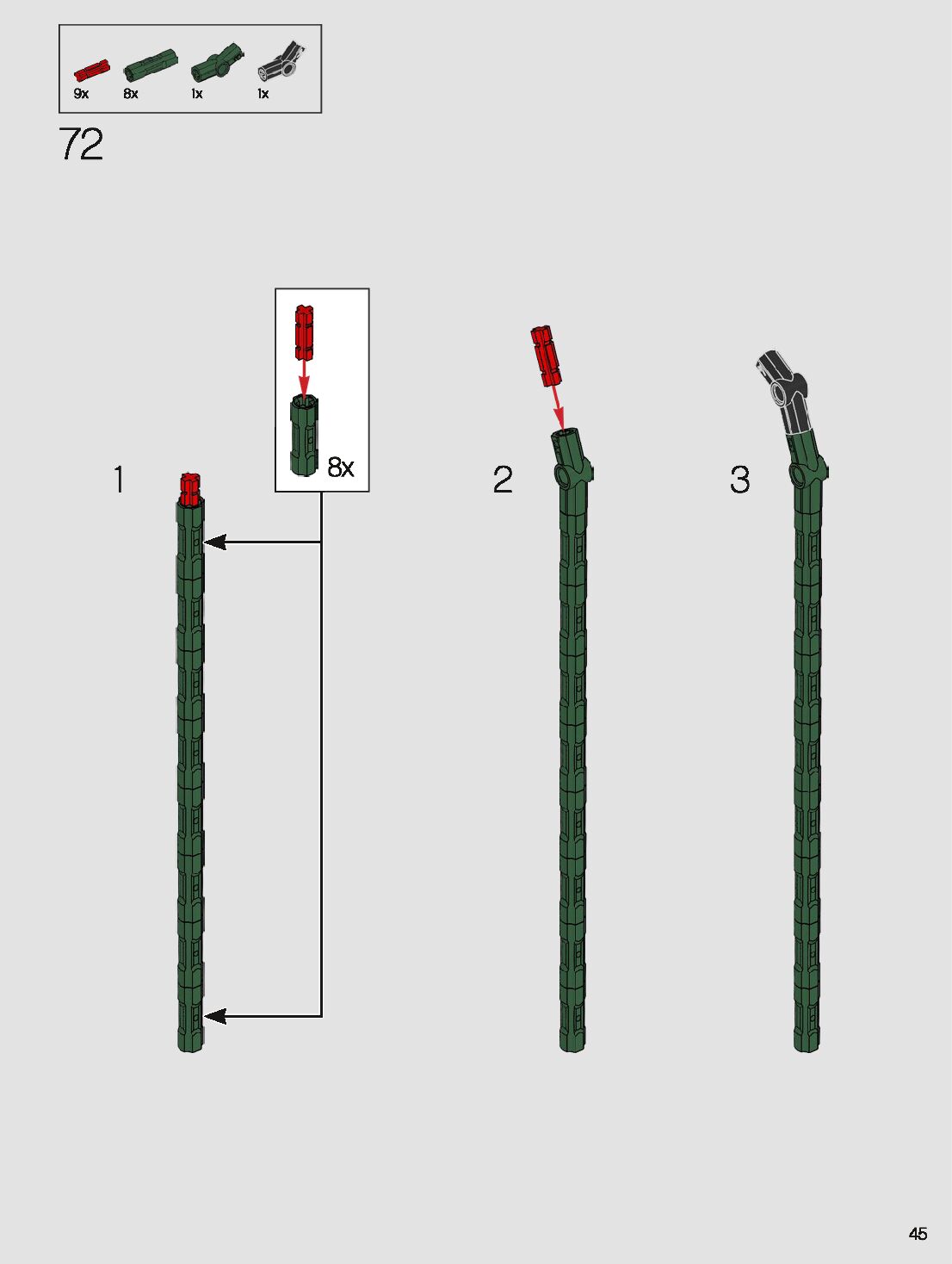 9x 8x 1x 1x

72

8x

1

2

3

45