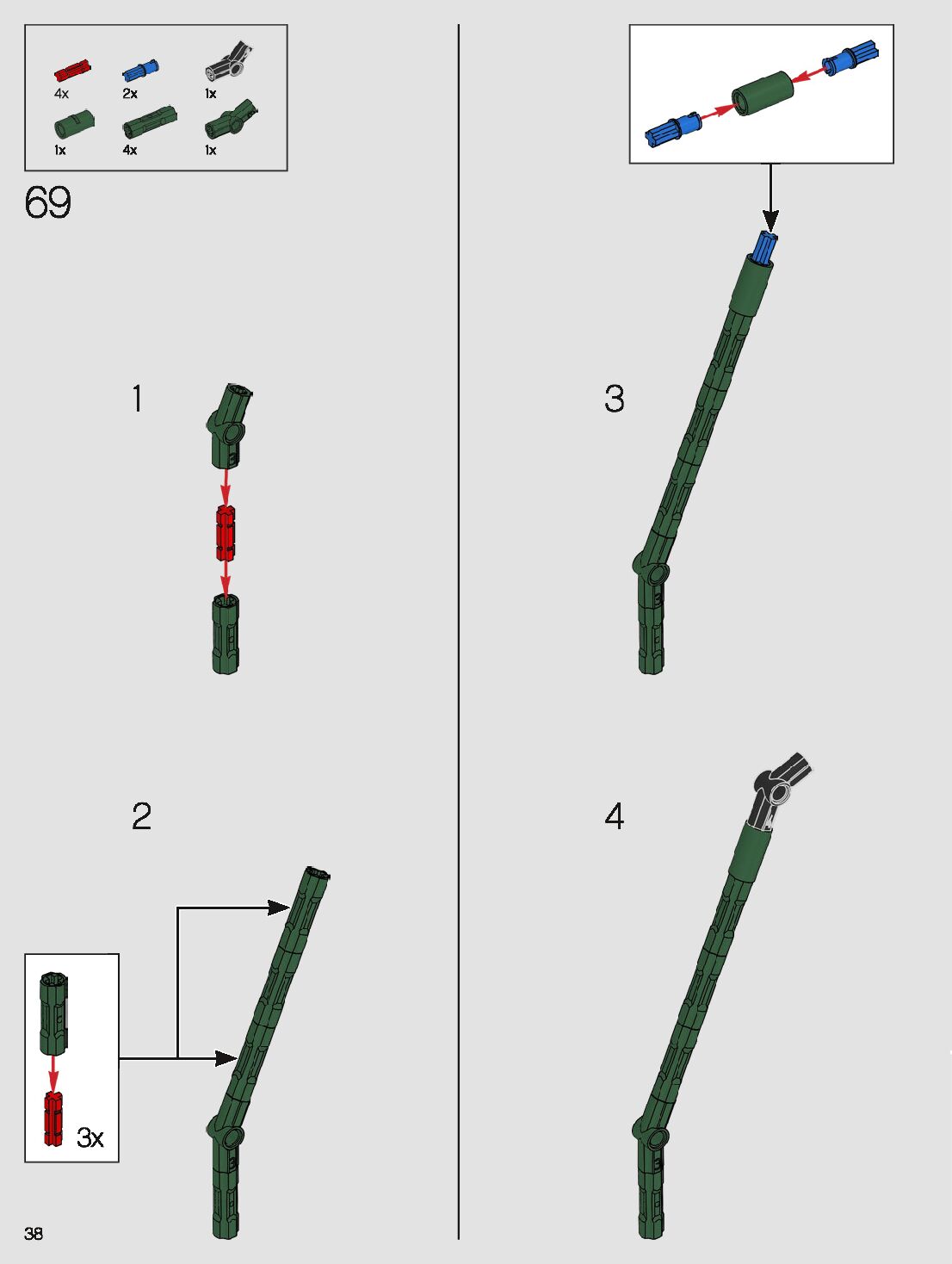 4x 2x 1x
1x 4x 1x

69

1

2

3x

3

4

38