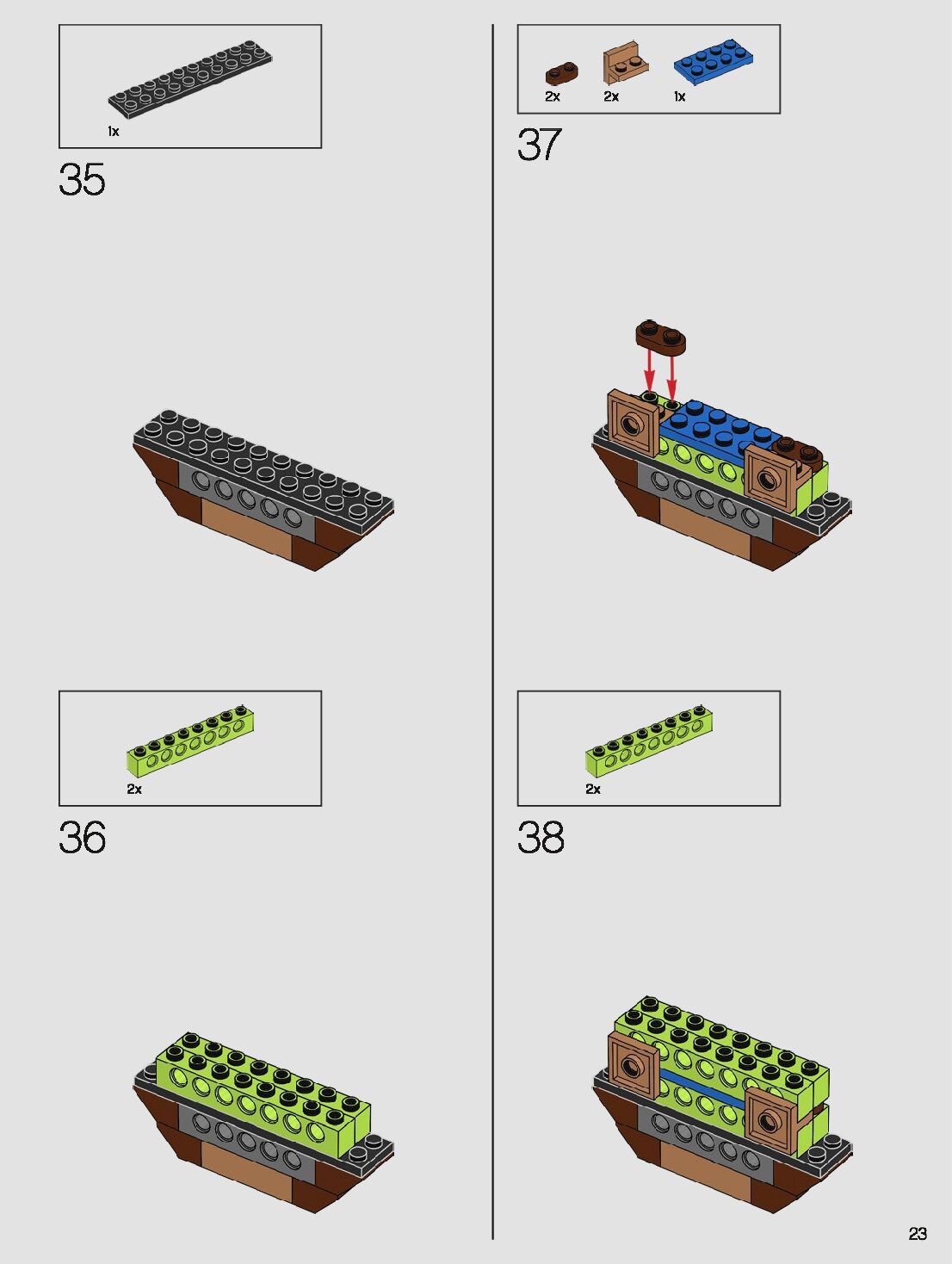 1x

35

2x

36

2x 2x 1x

37

2x

38

23