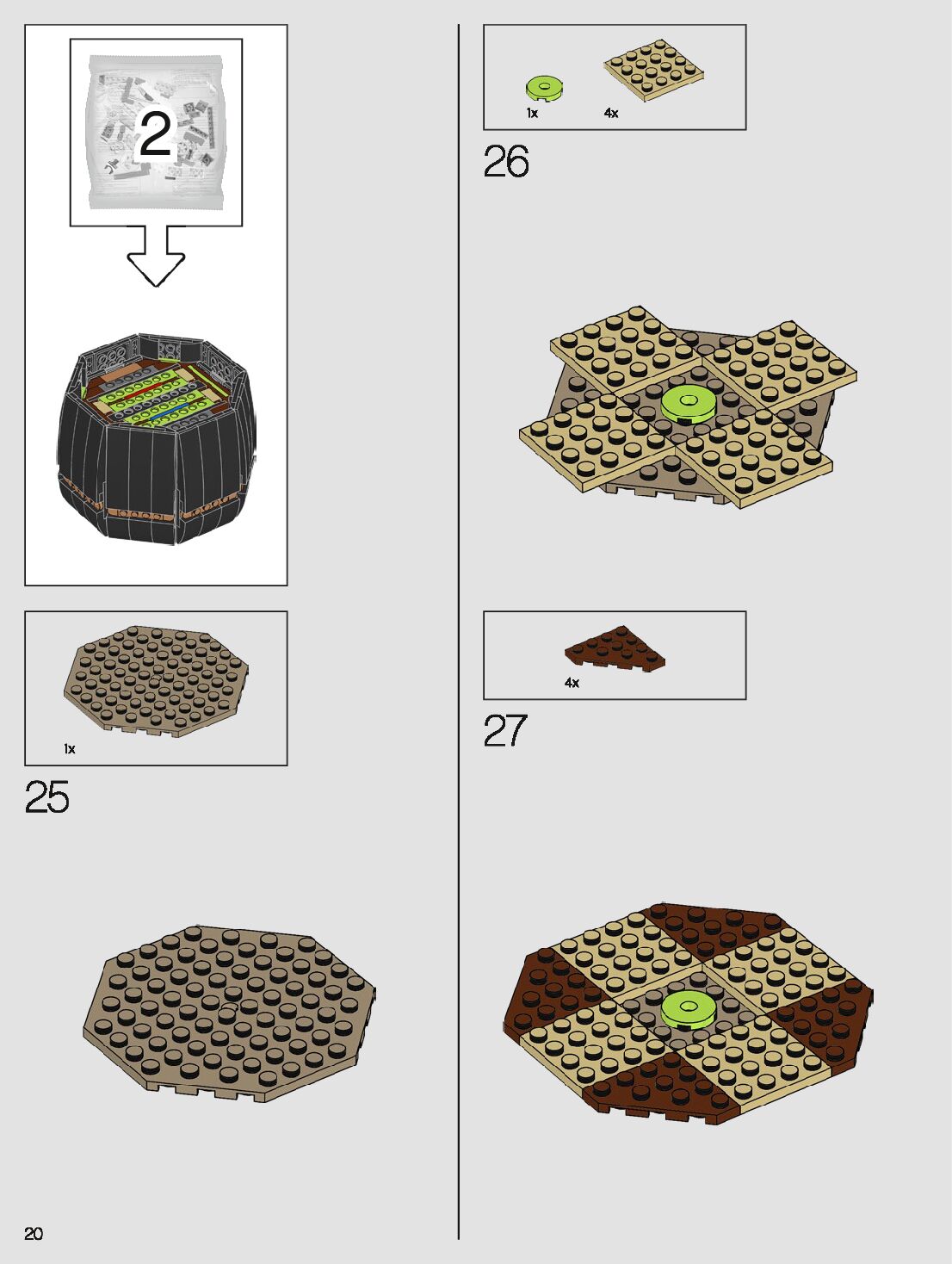 2

1x

25

1x 4x

26

4x

27

20