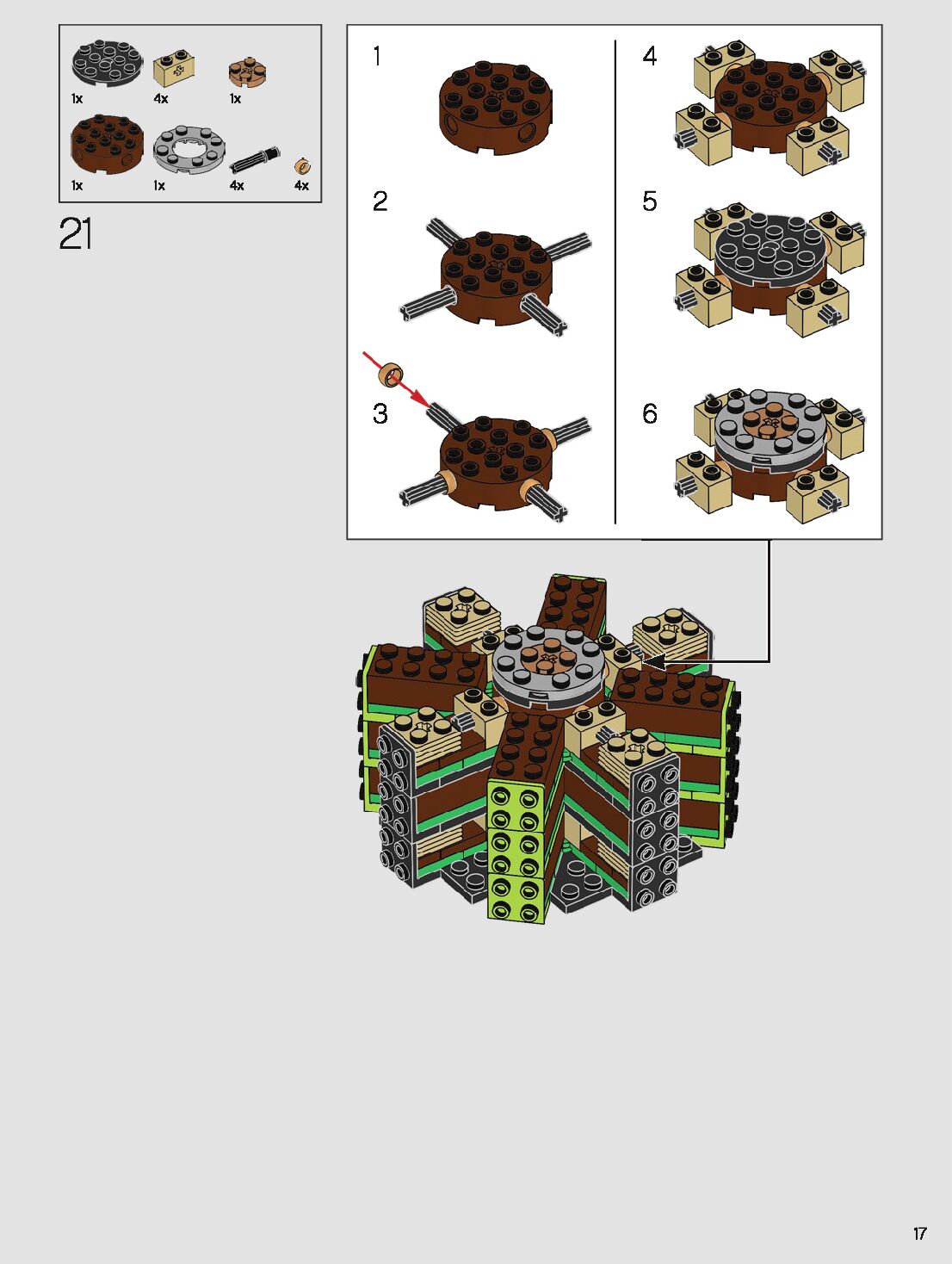 1x 4x 1x

1x 1x 4x 4x

21

1

2

3

4

5

6

17