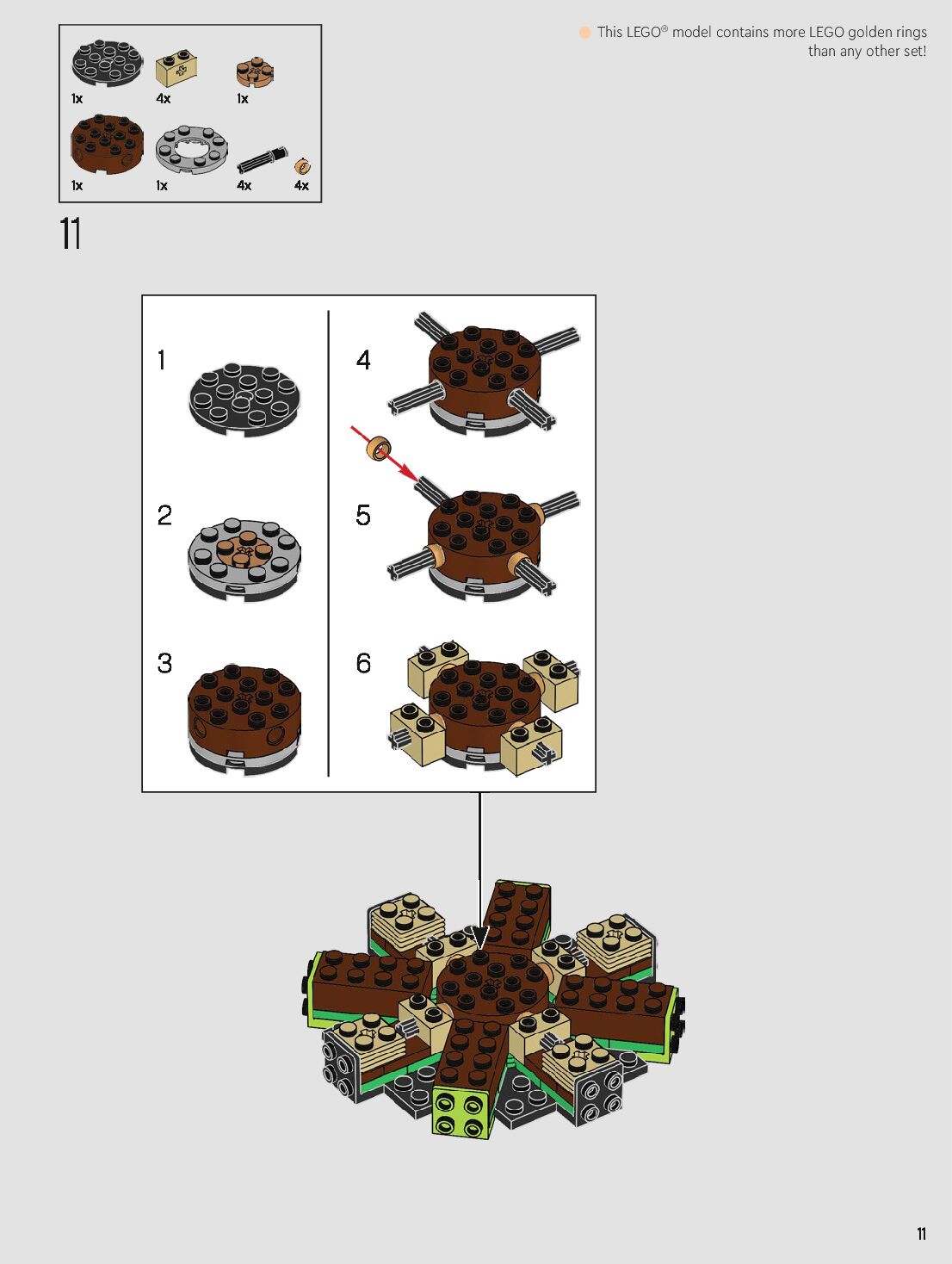 1x 4x 1x

1x 1x 4x 4x

This LEGO® model contains more LEGO golden rings than any other set!

11

1

2

3

4

5

6

11