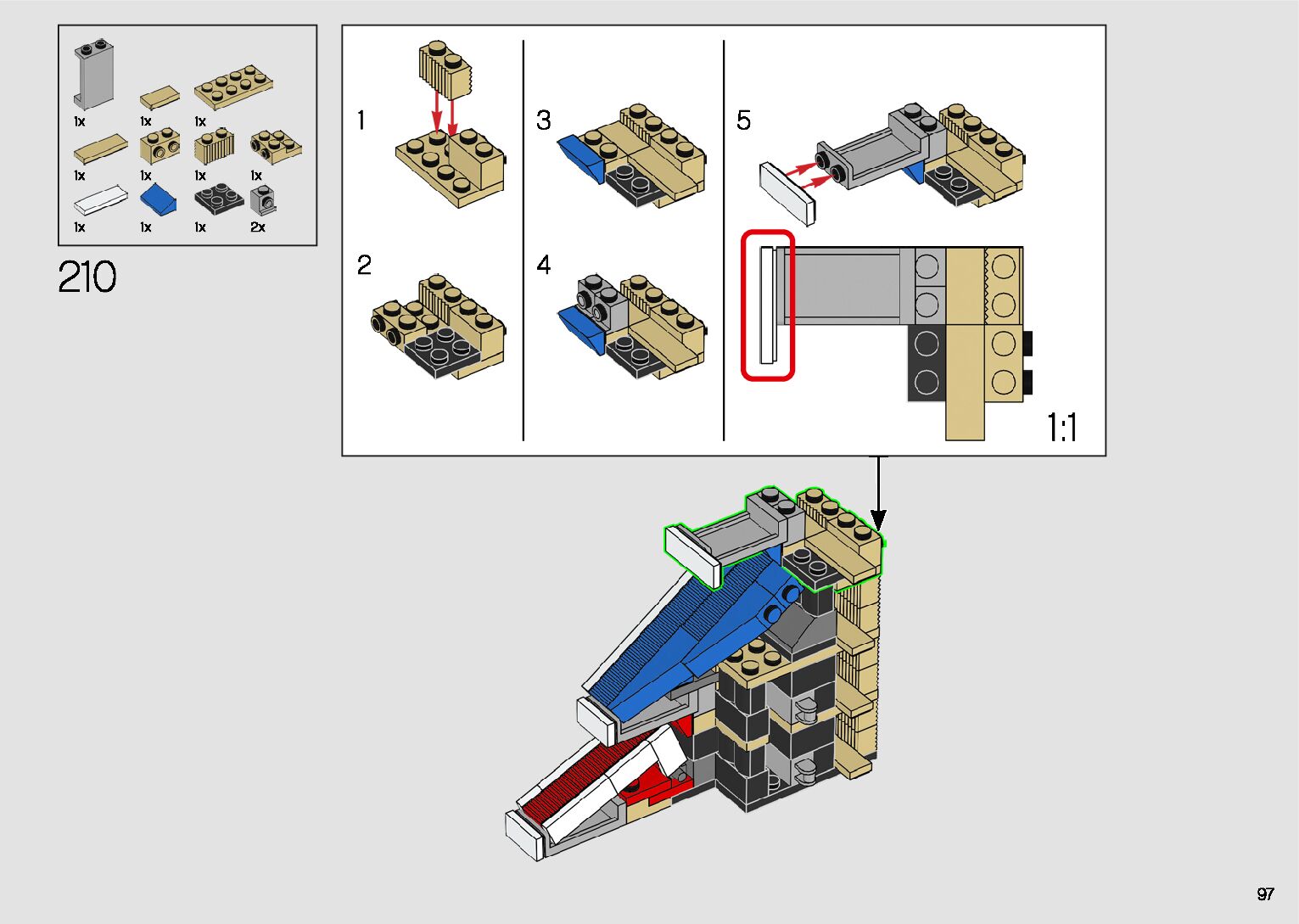 1x 1x 1x
1x 1x 1x 1x
1x 1x 1x 2x

210

1

2

3

4

5

1:1

97