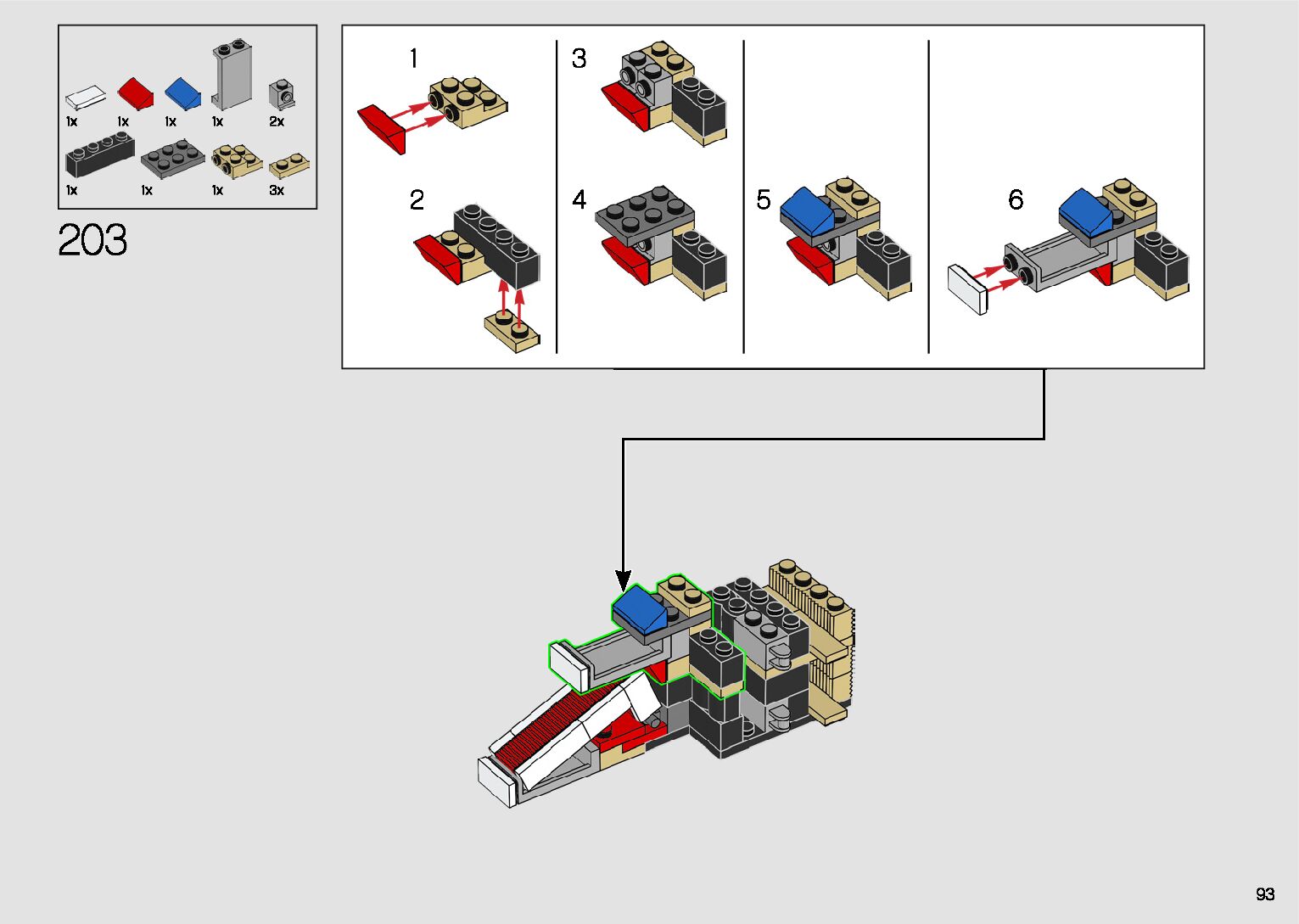 1x 1x 1x 1x 2x

1x 1x 1x 3x

203

1

2

3

4

5

6

93