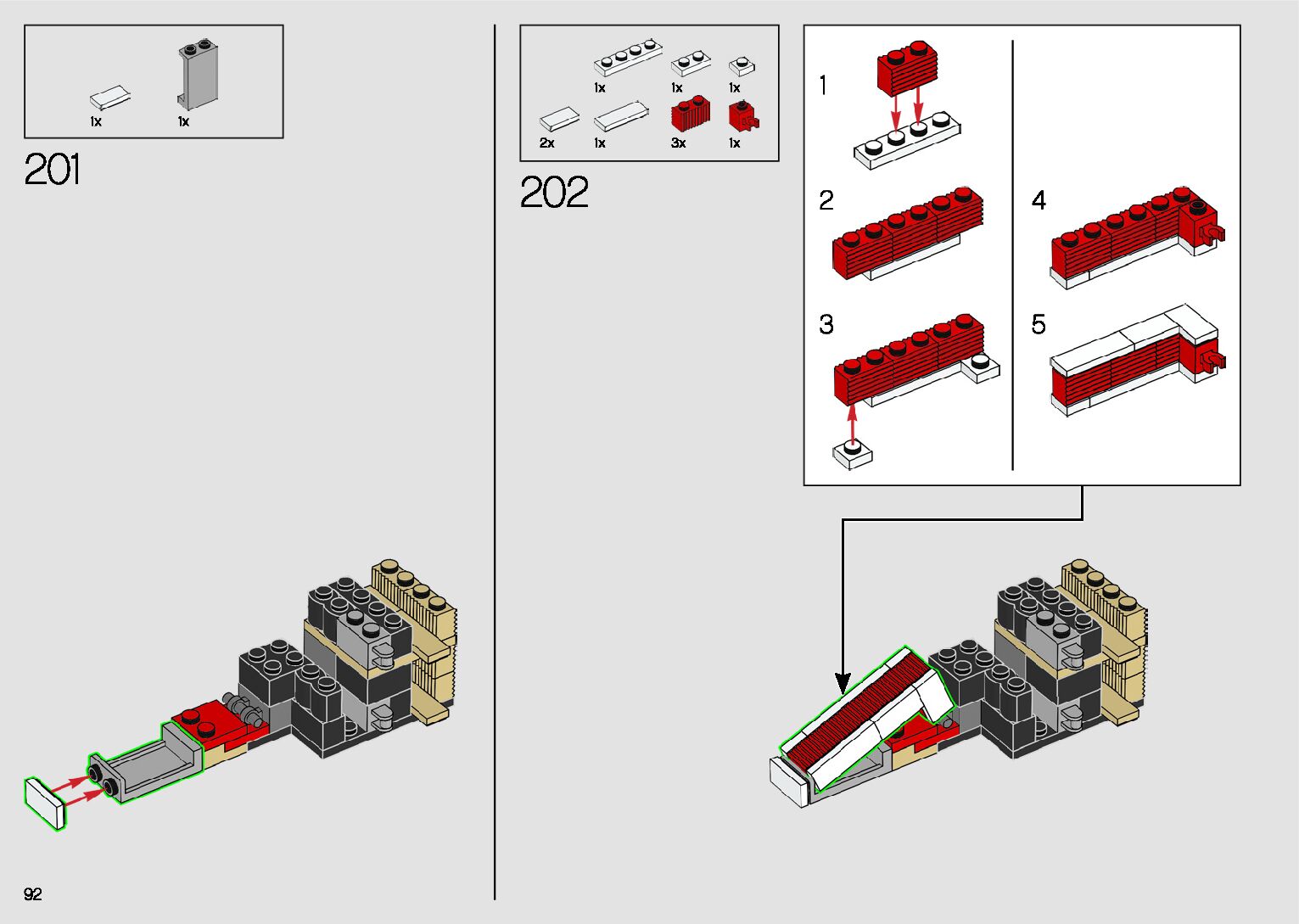 1x 1x

201

1x 1x 1x
2x 1x 3x 1x

202

1
2
3
4
5

92