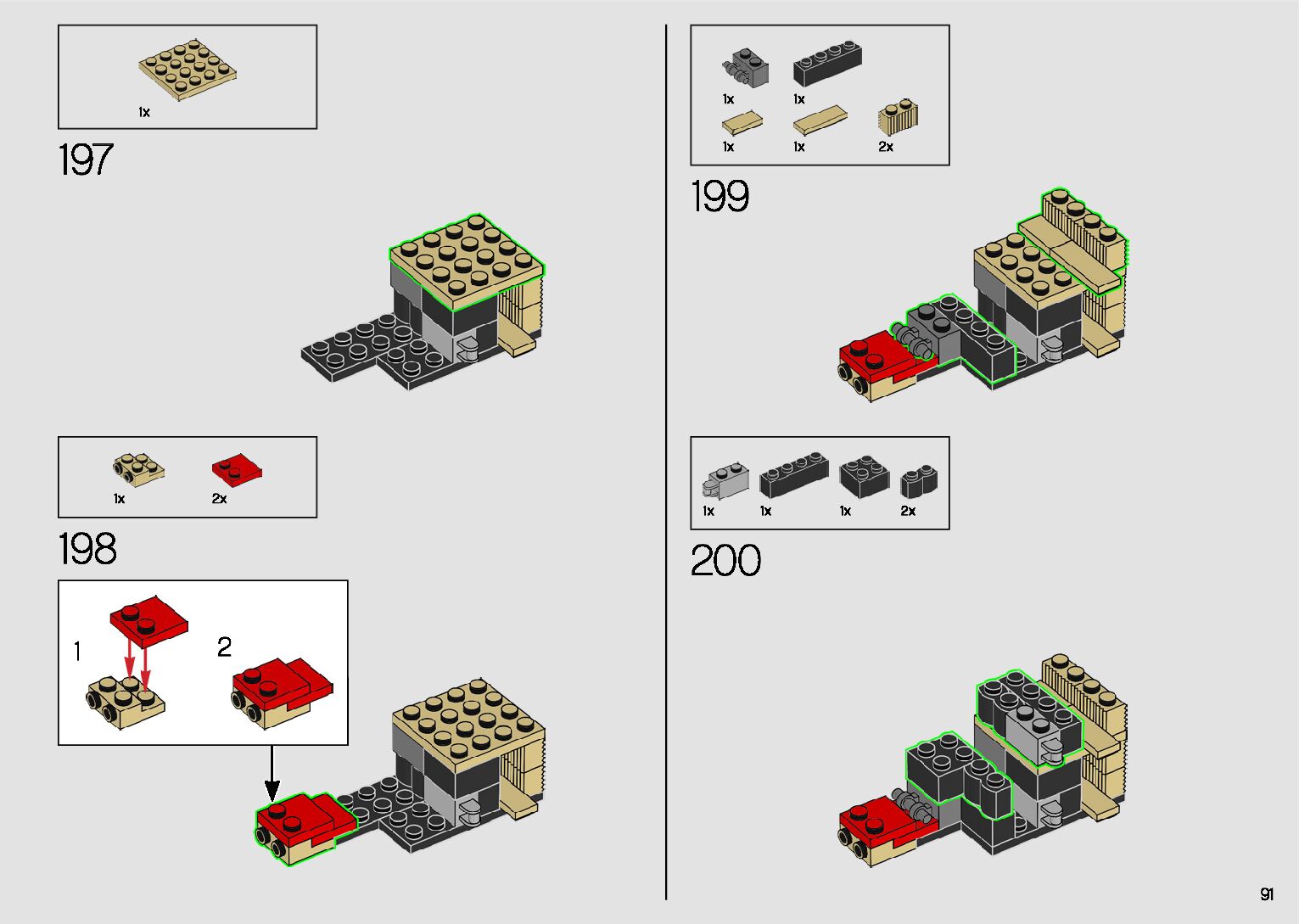 1x

197

1x 2x

198

1

2

1x 1x

1x 1x 2x

199

1x 1x 1x 2x

200

91