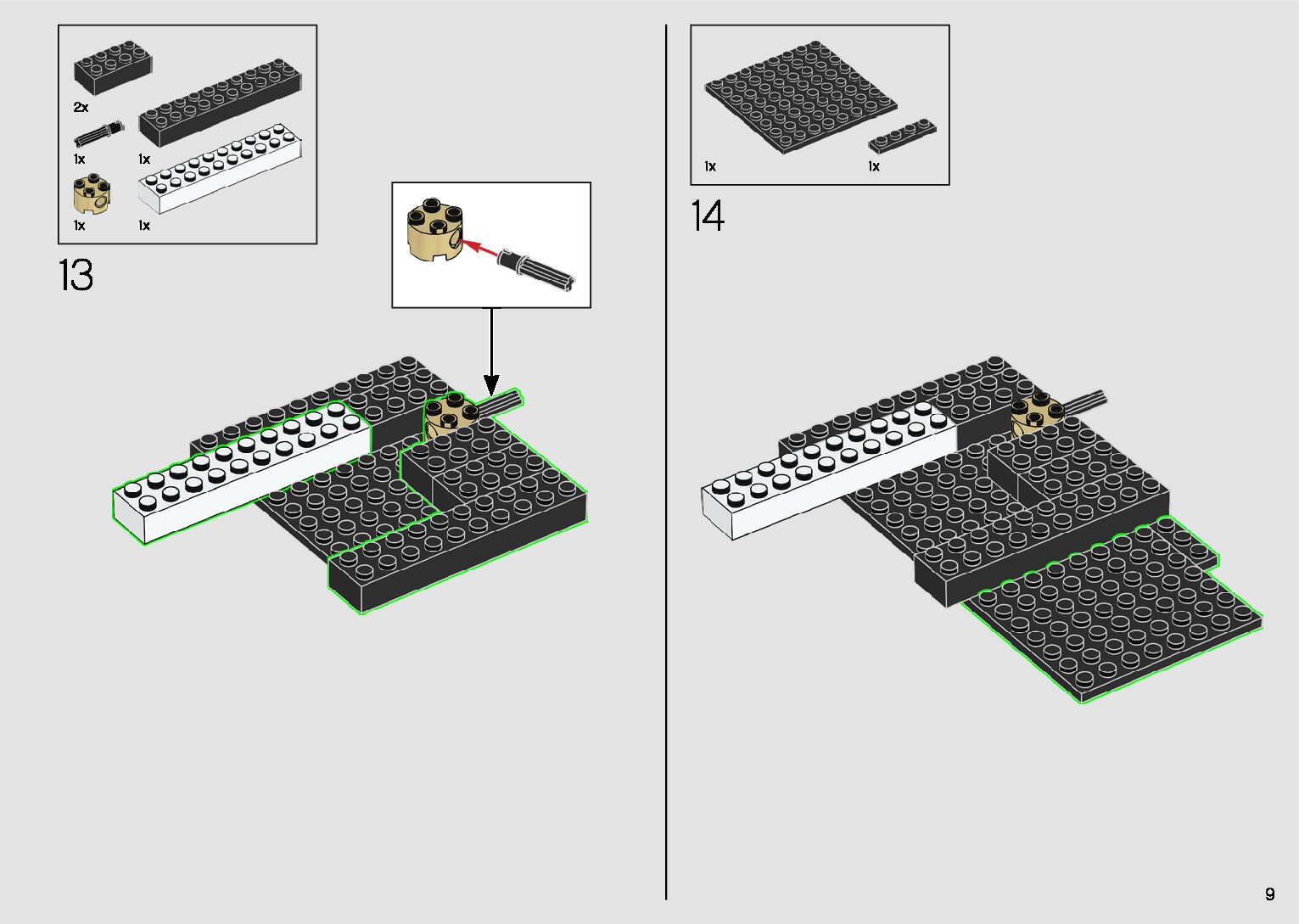 2x

1x 1x

1x 1x

13

1x 1x

14

9